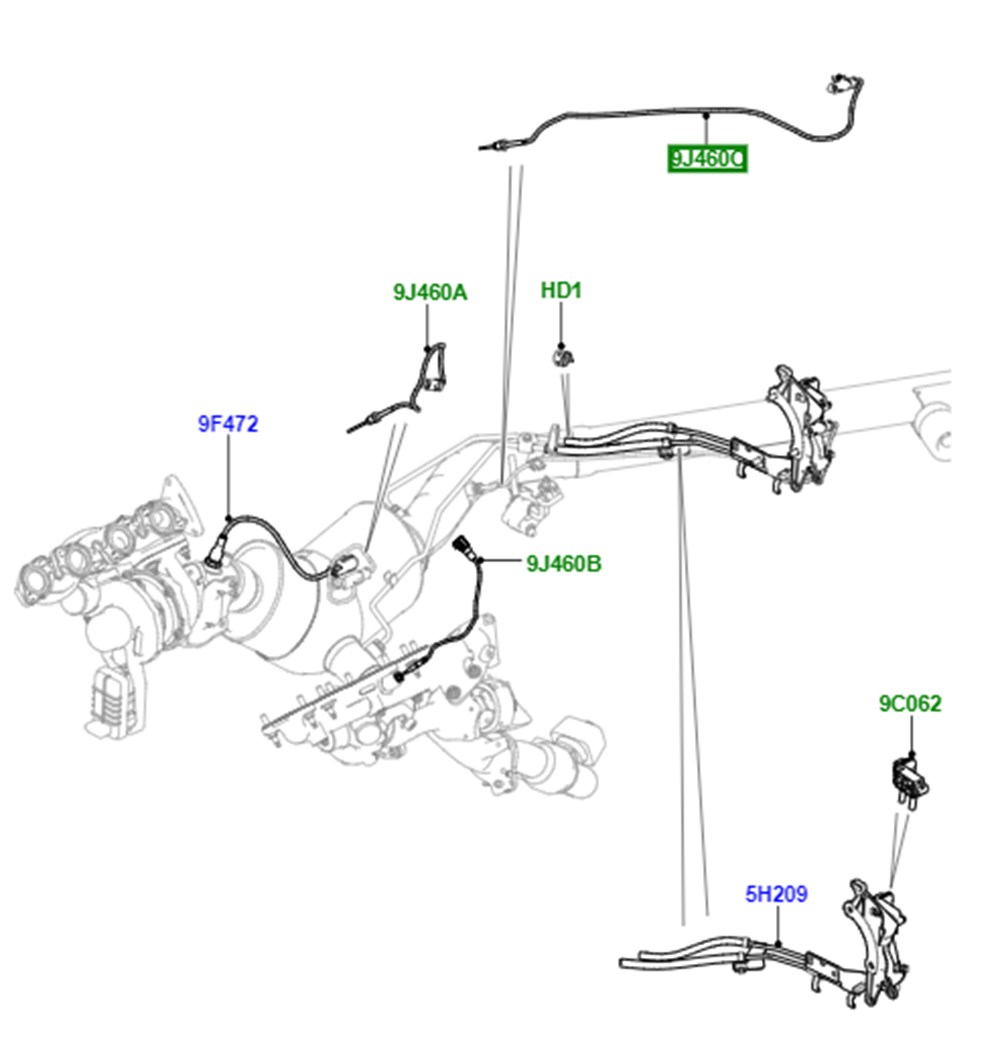 9J460C

9J460A

HD1

9F472

9J460B

9C062

5H209