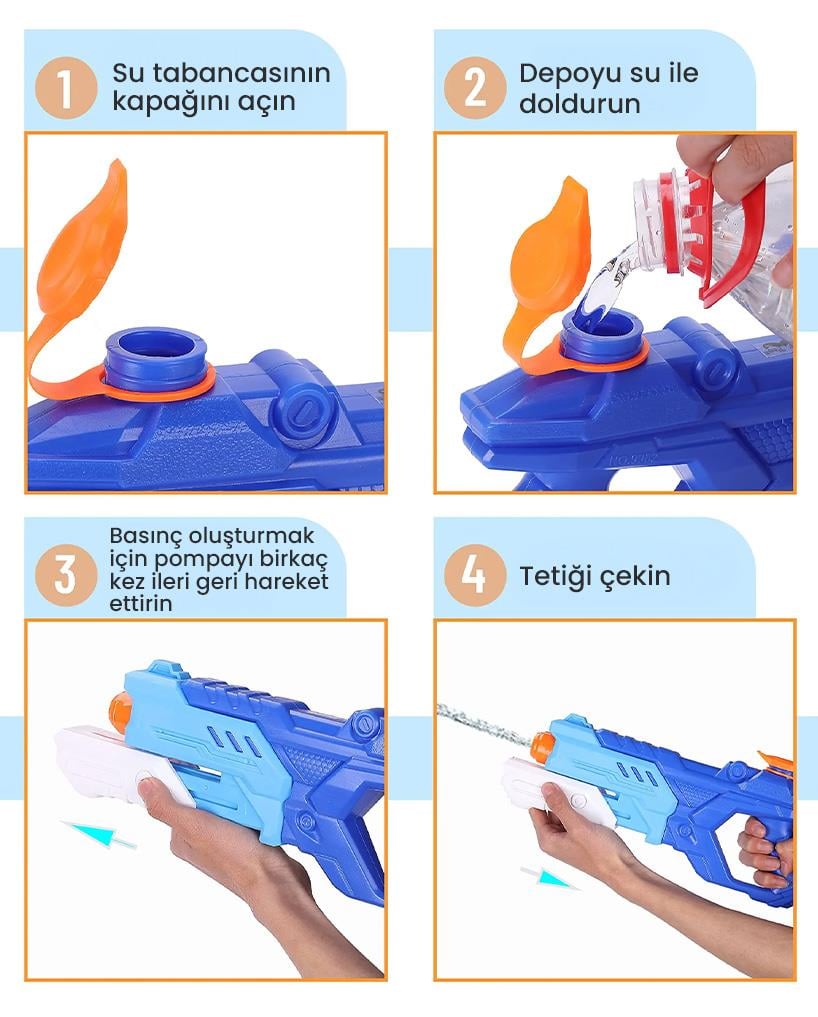 1 Su tabancasının kapağını açın

2 Depoyu su ile doldurun

3 Basınç oluşturmak için pompayı birkaç kez ileri geri hareket ettirin

4 Tetiği çekin