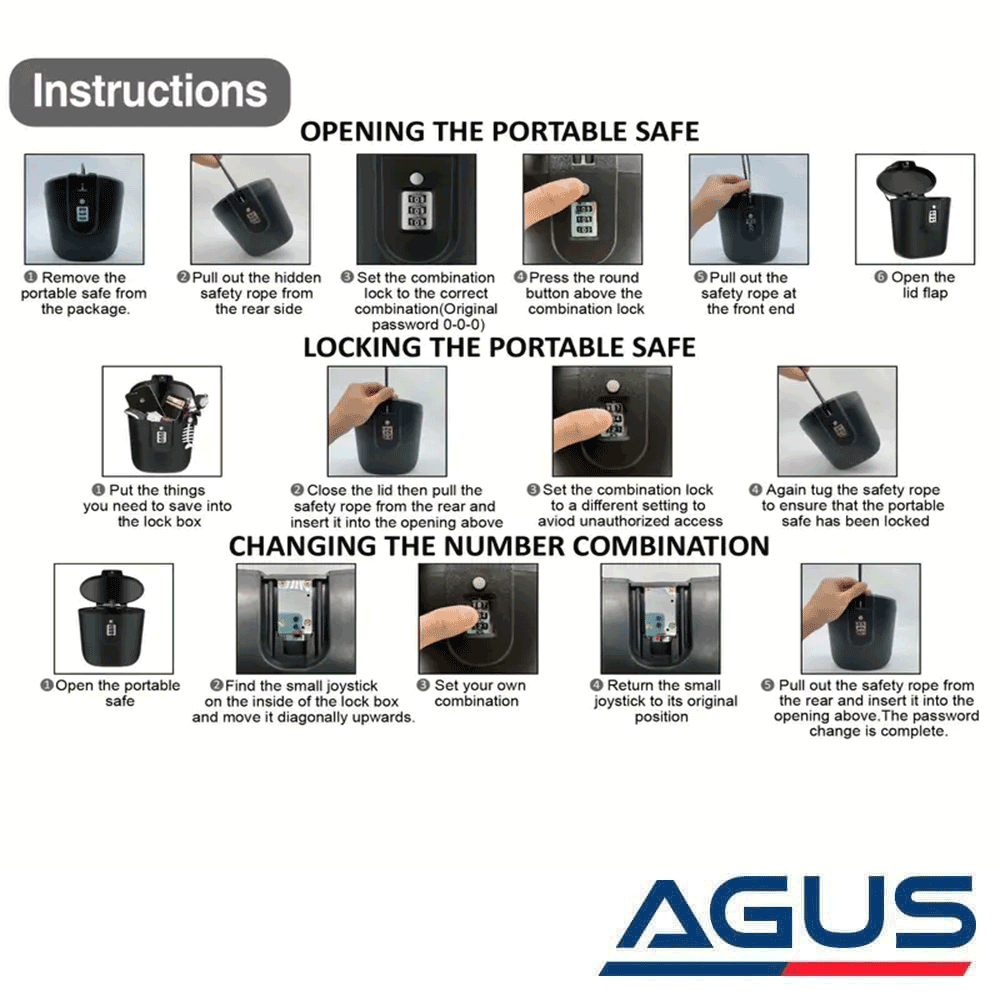 Instructions

OPENING THE PORTABLE SAFE

❶ Remove the portable safe from the package.

❷ Pull out the hidden safety rope from the rear side

❸ Set the combination lock to the correct combination(Original password 0-0-0)

❹ Press the round button above the combination lock

❺ Pull out the safety rope at the front end

❻ Open the lid flap

LOCKING THE PORTABLE SAFE

❶ Put the things you need to save into the lock box

❷ Close the lid then pull the safety rope from the rear and insert it into the opening above

❸ Set the combination lock to a different setting to aviod unauthorized access

❹ Again tug the safety rope to ensure that the portable safe has been locked

CHANGING THE NUMBER COMBINATION

❶ Open the portable safe

❷ Find the small joystick on the inside of the lock box and move it diagonally upwards.

❸ Set your own combination

❹ Return the small joystick to its original position

❺ Pull out the safety rope from the rear and insert it into the opening above.The password change is complete.

AGUS