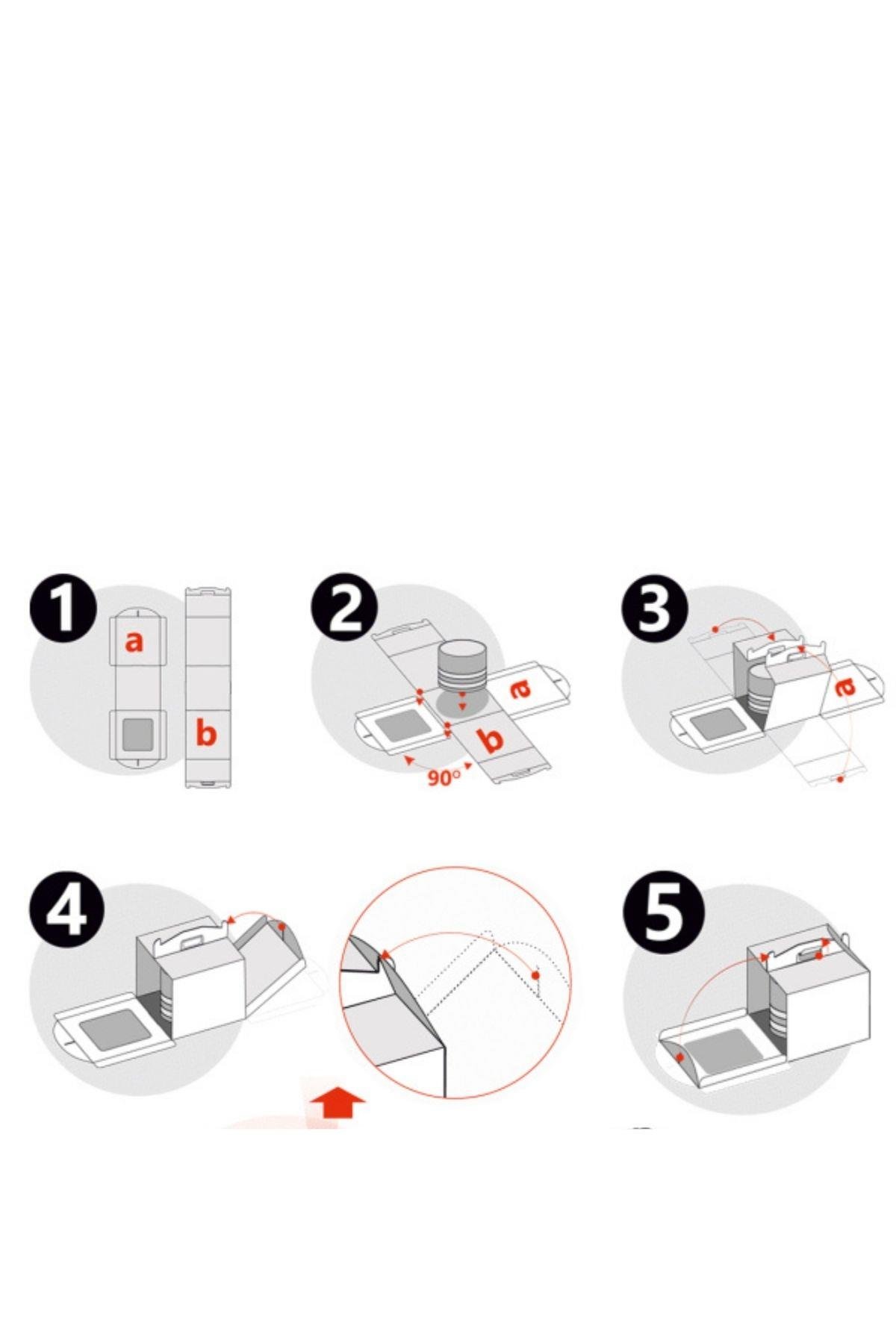 1
a
b
2
a
b
90°
3
a
4
5