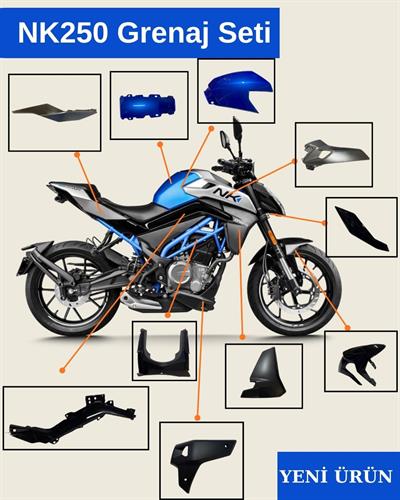 NK250 Grenaj Seti

NK

YENİ ÜRÜN