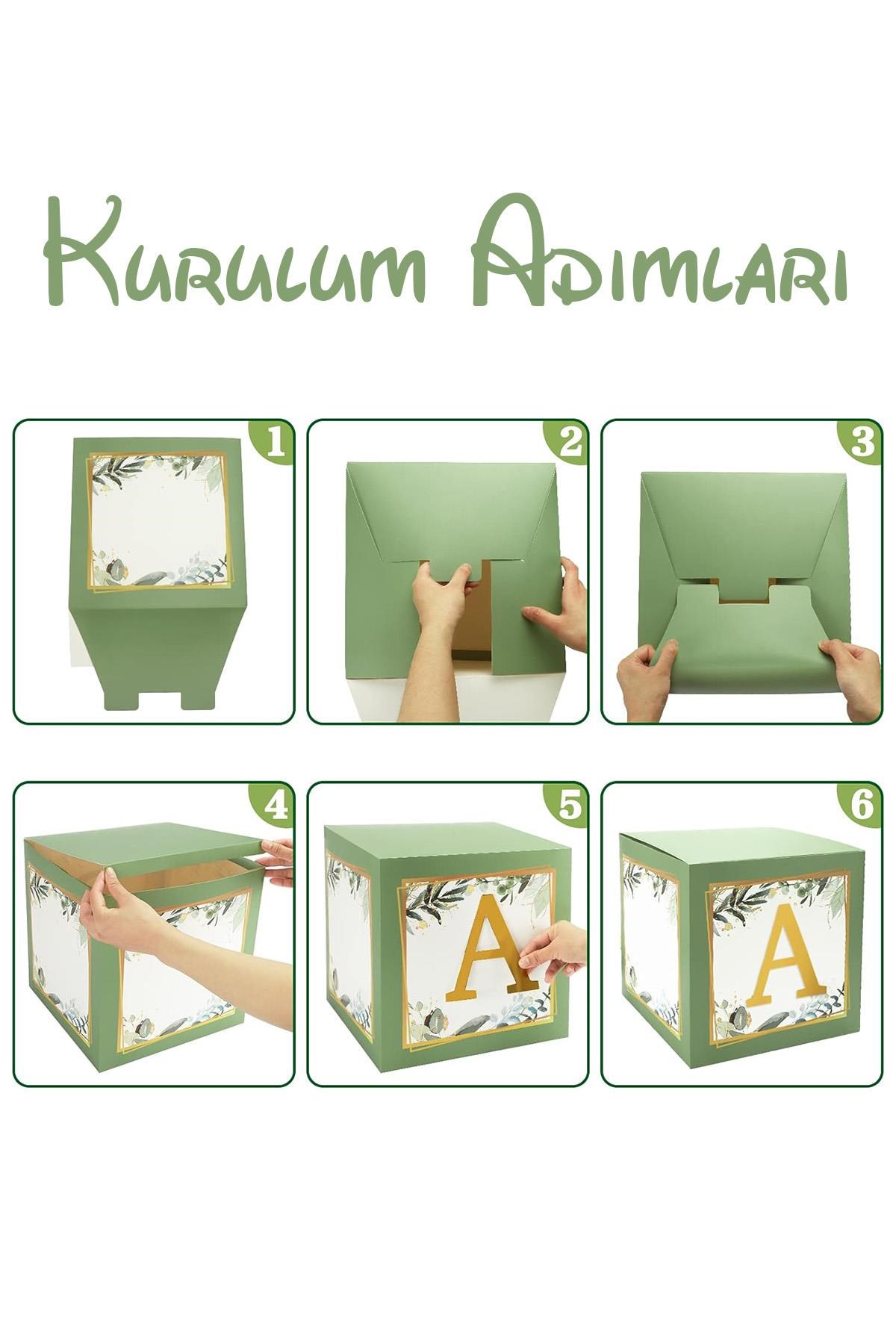 Kurulum Adımları

1

2

3

4

5

A

6

A