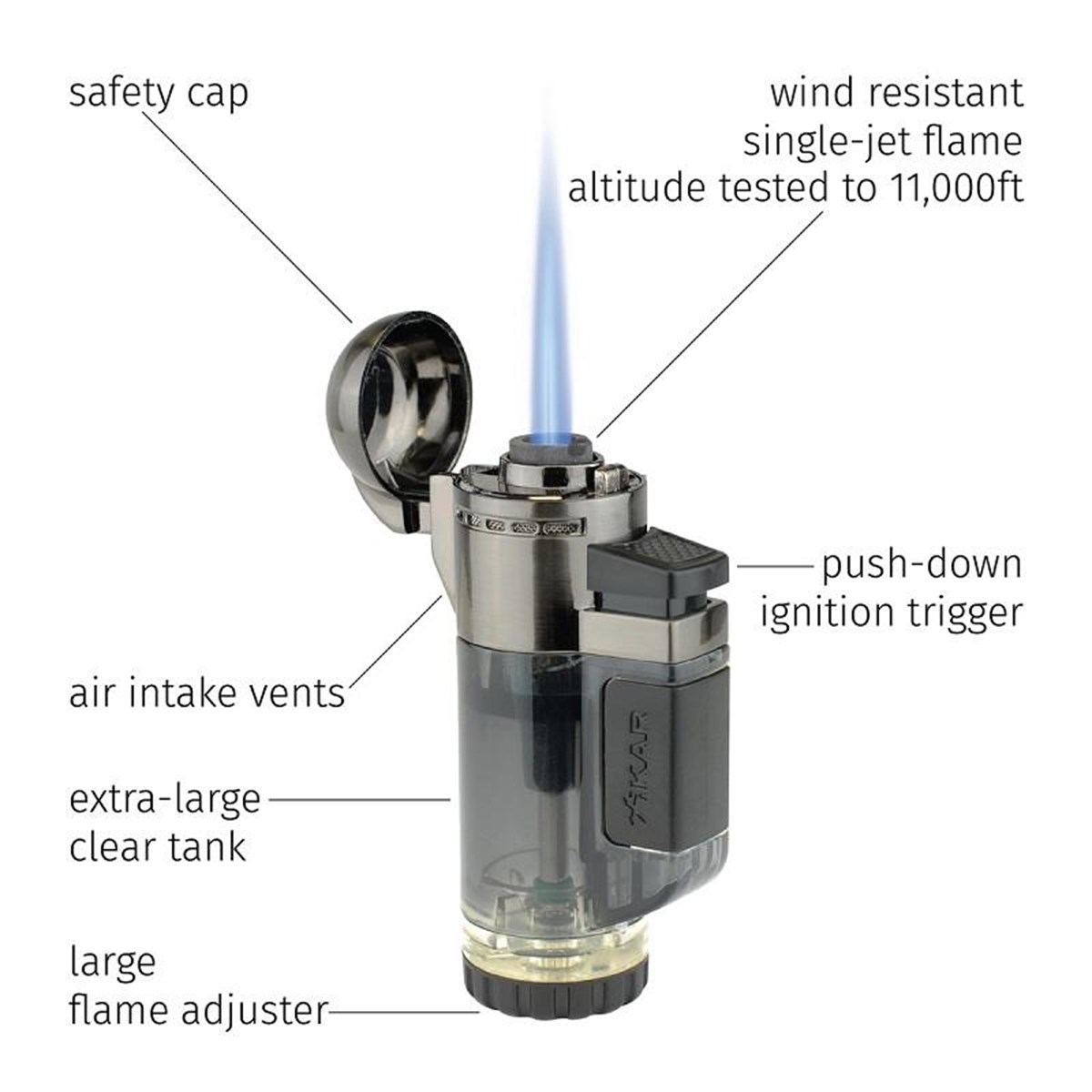 safety cap

wind resistant
single-jet flame
altitude tested to 11,000ft

push-down
ignition trigger

air intake vents

extra-large
clear tank

large
flame adjuster

XIKAR