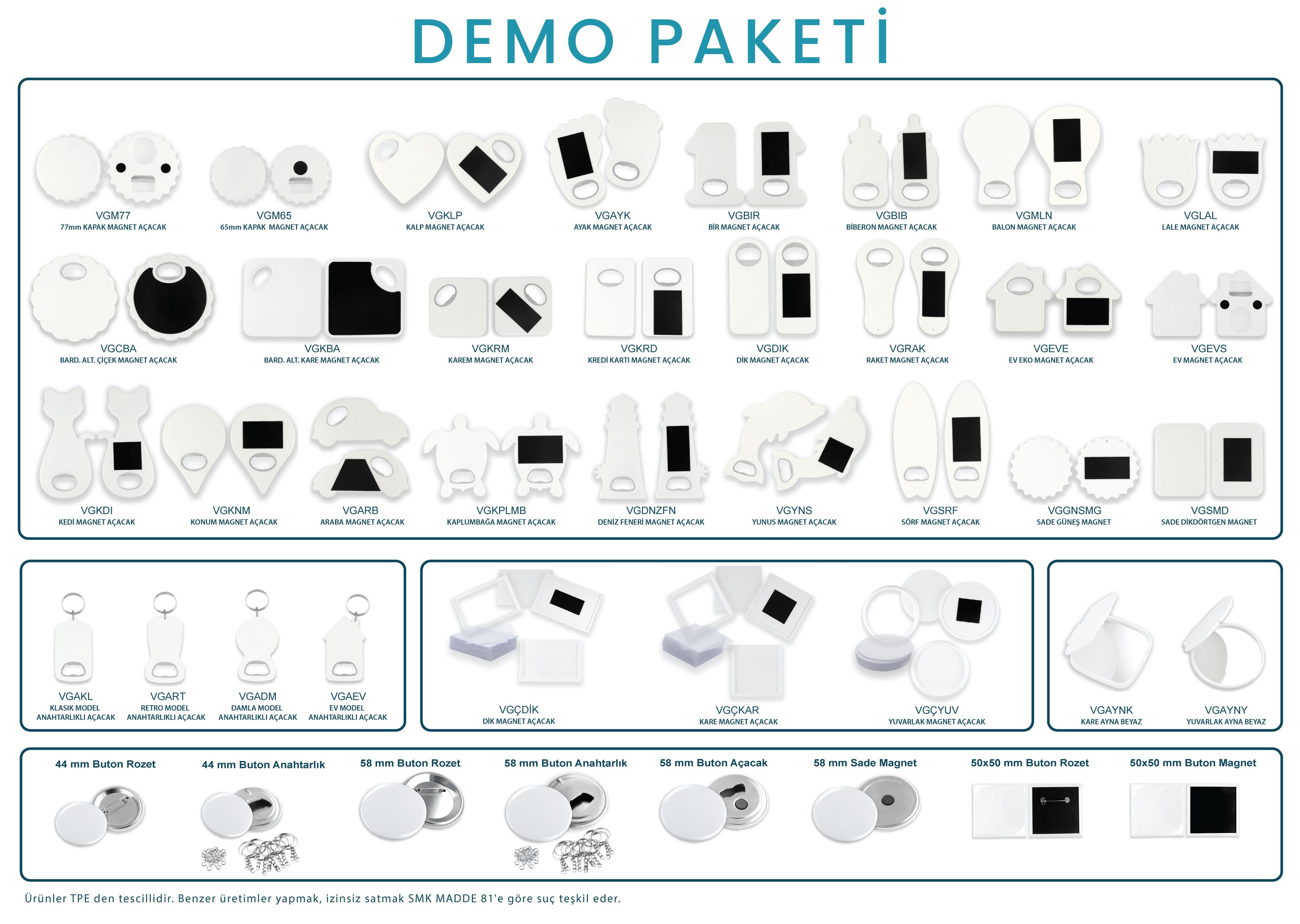 DEMO PAKETİ

VGM77
77mm KAPAK MAGNET AÇACAK

VGM65
65mm KAPAK MAGNET AÇACAK

VGKLP
KALP MAGNET AÇACAK

VGAYK
AYAK MAGNET AÇACAK

VGBIR
BİR MAGNET AÇACAK

VGBIB
BİBERON MAGNET AÇACAK

VGMLN
BALON MAGNET AÇACAK

VGLAL
LALE MAGNET AÇACAK

VGCBA
BARD. ALT. ÇİÇEK MAGNET AÇACAK

VGKBA
BARD. ALT. KARE MAGNET AÇACAK

VGKRM
KAREM MAGNET AÇACAK

VGKRD
KREDİ KARTI MAGNET AÇACAK

VGDIK
DİK MAGNET AÇACAK

VGRAK
RAKET MAGNET AÇACAK

VGEVE
EV EKO MAGNET AÇACAK

VGEVS
EV MAGNET AÇACAK

VGKDI
KEDİ MAGNET AÇACAK

VGKNM
KONUM MAGNET AÇACAK

VGARB
ARABA MAGNET AÇACAK

VGKPLMB
KAPLUMBAĞA MAGNET AÇACAK

VGDNZFN
DENİZ FENERİ MAGNET AÇACAK

VGYNS
YUNUS MAGNET AÇACAK

VGSRF
SÖRF MAGNET AÇACAK

VGGNSMG
SADE GÜNEŞ MAGNET

VGSMD
SADE DİKDÖRTGEN MAGNET

VGAKL
KLASIK MODEL
ANAHTARLIKLI AÇACAK

VGART
RETRO MODEL
ANAHTARLIKLI AÇACAK

VGADM
DAMLA MODEL
ANAHTARLIKLI AÇACAK

VGAEV
EV MODEL
ANAHTARLIKLI AÇACAK

VGÇDİK
DİK MAGNET AÇACAK

VGÇKAR
KARE MAGNET AÇACAK

VGÇYUV
YUVARLAK MAGNET AÇACAK

VGAYNK
KARE AYNA BEYAZ

VGAYNY
YUVARLAK AYNA BEYAZ

44 mm Buton Rozet

44 mm Buton Anahtarlık

58 mm Buton Rozet

58 mm Buton Anahtarlık

58 mm Buton Açacak

58 mm Sade Magnet

50x50 mm Buton Rozet

50x50 mm Buton Magnet

Ürünler TPE den tescillidir. Benzer üretimler yapmak, izinsiz satmak SMK MADDE 81'e göre suç teşkil eder.