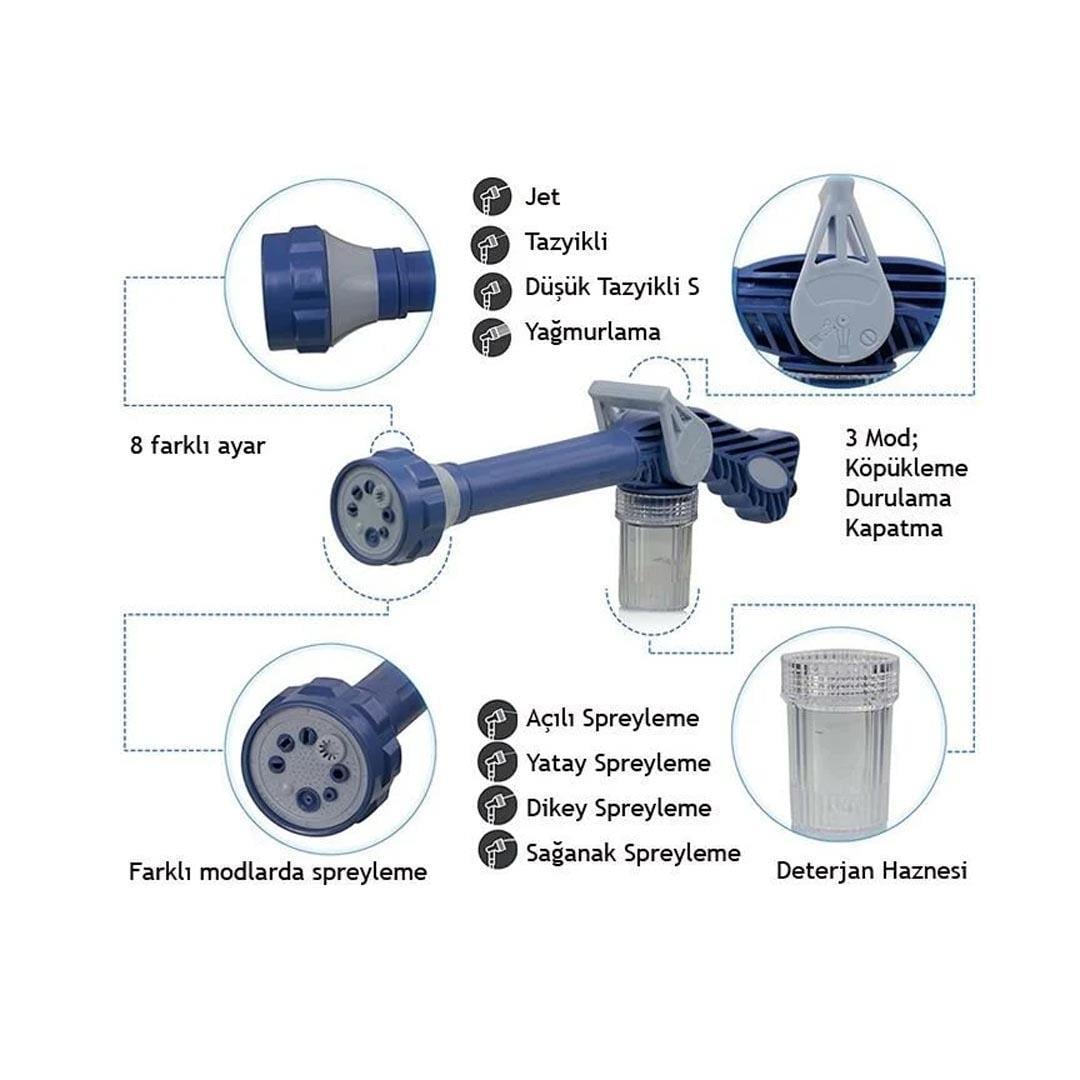 Jet
Tazyikli
Düşük Tazyikli S
Yağmurlama

8 farklı ayar

3 Mod;
Köpükleme
Durulama
Kapatma

Açılı Spreyleme
Yatay Spreyleme
Dikey Spreyleme
Sağanak Spreyleme

Farklı modlarda spreyleme

Deterjan Haznesi