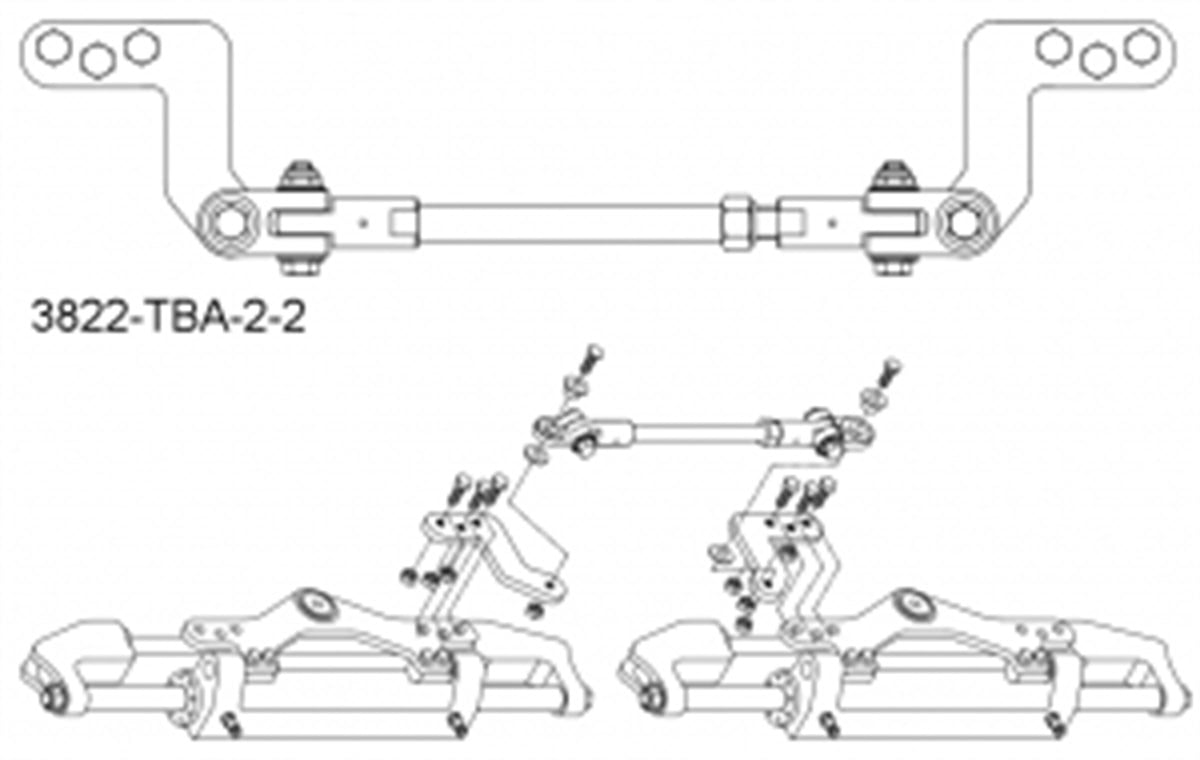 3822-TBA-2-2