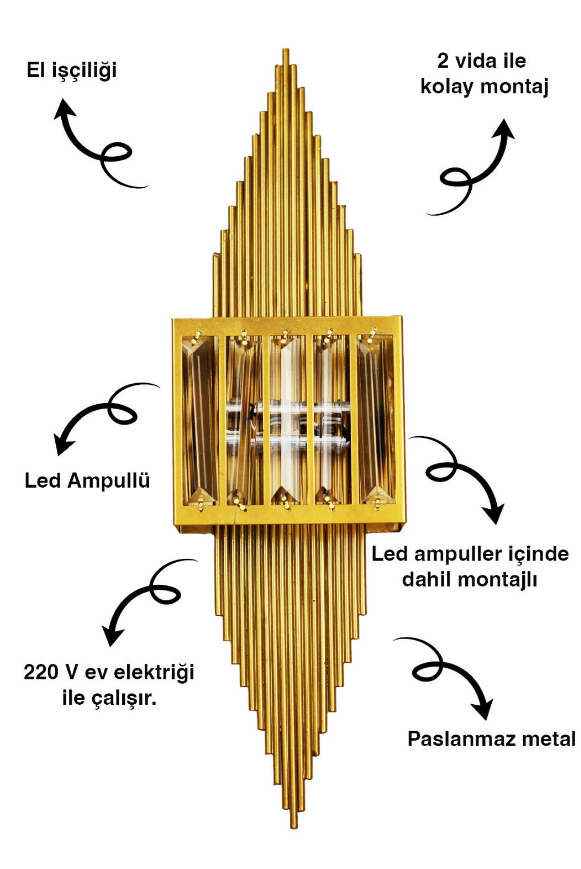 El işçiliği

2 vida ile kolay montaj

Led Ampullü

Led ampuller içinde dahil montajlı

220 V ev elektriği ile çalışır.

Paslanmaz metal