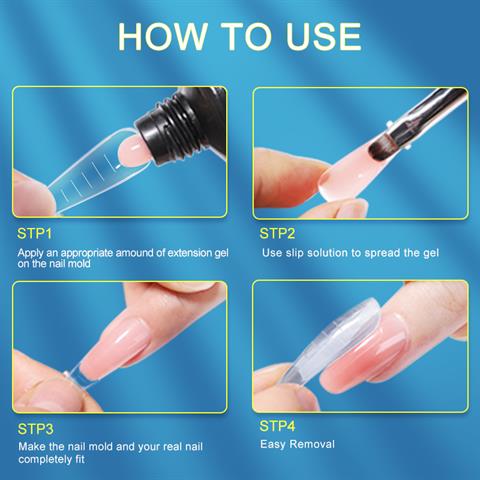 HOW TO USE

STP1
Apply an appropriate amound of extension gel on the nail mold

STP2
Use slip solution to spread the gel

STP3
Make the nail mold and your real nail completely fit

STP4
Easy Removal