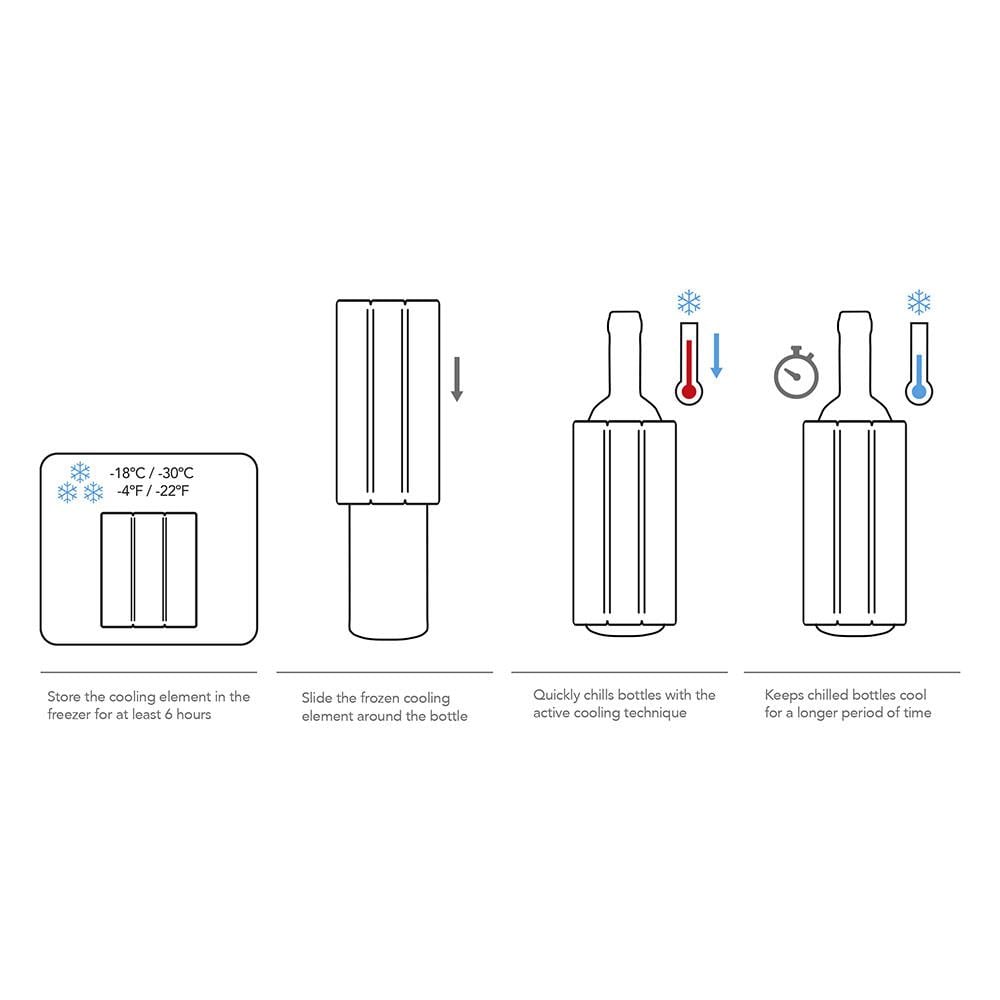 -18°C / -30°C
-4°F / -22°F

Store the cooling element in the freezer for at least 6 hours

Slide the frozen cooling element around the bottle

Quickly chills bottles with the active cooling technique

Keeps chilled bottles cool for a longer period of time