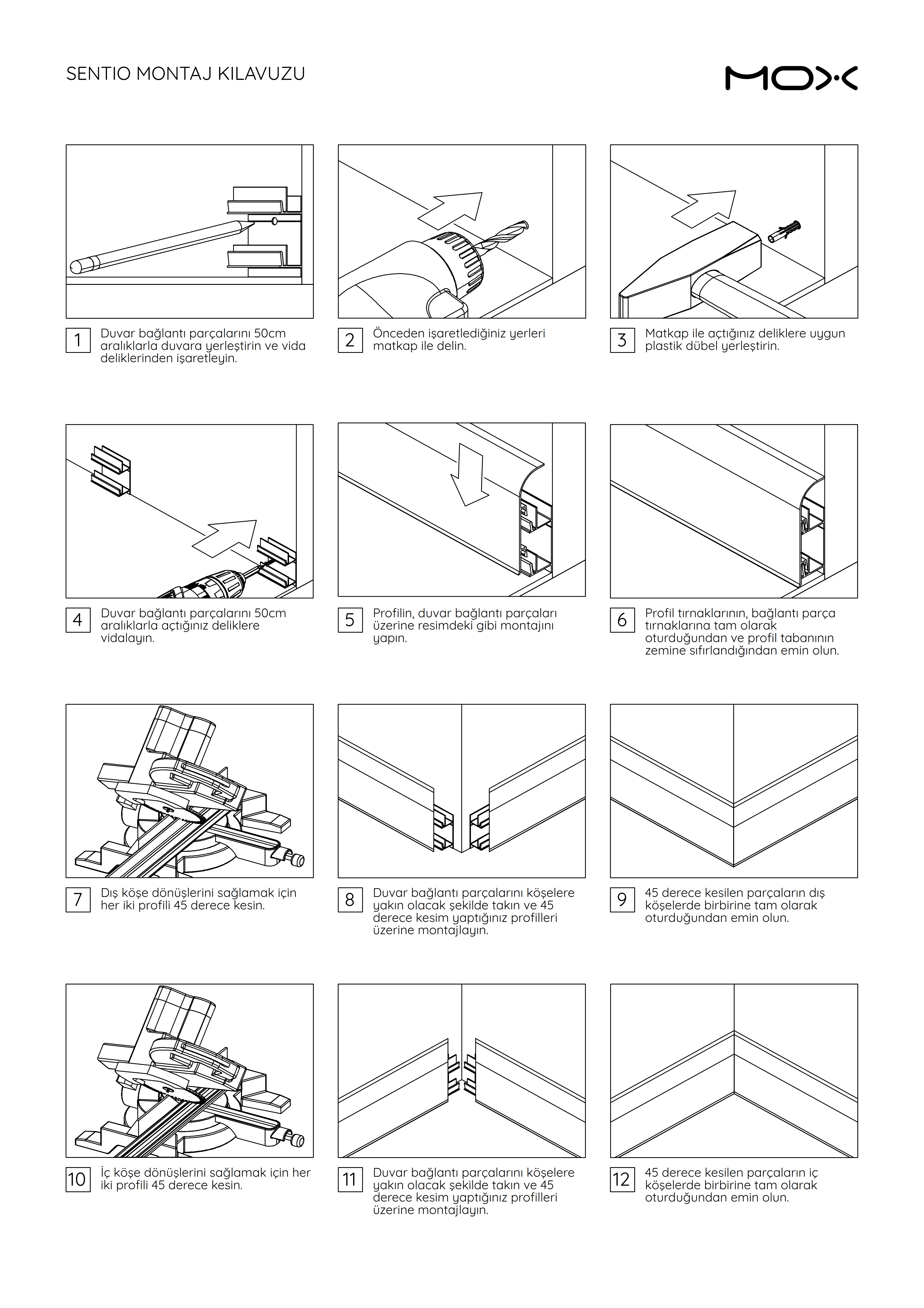 SENTIO MONTAJ KILAVUZU

MOX

1 Duvar bağlantı parçalarını 50cm aralıklarla duvara yerleştirin ve vida deliklerinden işaretleyin.

2 Önceden işaretlediğiniz yerleri matkap ile delin.

3 Matkap ile açtığınız deliklere uygun plastik dübel yerleştirin.

4 Duvar bağlantı parçalarını 50cm aralıklarla açtığınız deliklere vidalayın.

5 Profilin, duvar bağlantı parçaları üzerine resimdeki gibi montajını yapın.

6 Profil tırnaklarının, bağlantı parça tırnaklarına tam olarak oturduğundan ve profil tabanının zemine sıfırlandığından emin olun.

7 Dış köşe dönüşlerini sağlamak için her iki profili 45 derece kesin.

8 Duvar bağlantı parçalarını köşelere yakın olacak şekilde takın ve 45 derece kesim yaptığınız profilleri üzerine montajlayın.

9 45 derece kesilen parçaların dış köşelerde birbirine tam olarak oturduğundan emin olun.

10 İç köşe dönüşlerini sağlamak için her iki profili 45 derece kesin.

11 Duvar bağlantı parçalarını köşelere yakın olacak şekilde takın ve 45 derece kesim yaptığınız profilleri üzerine montajlayın.

12 45 derece kesilen parçaların iç köşelerde birbirine tam olarak oturduğundan emin olun.