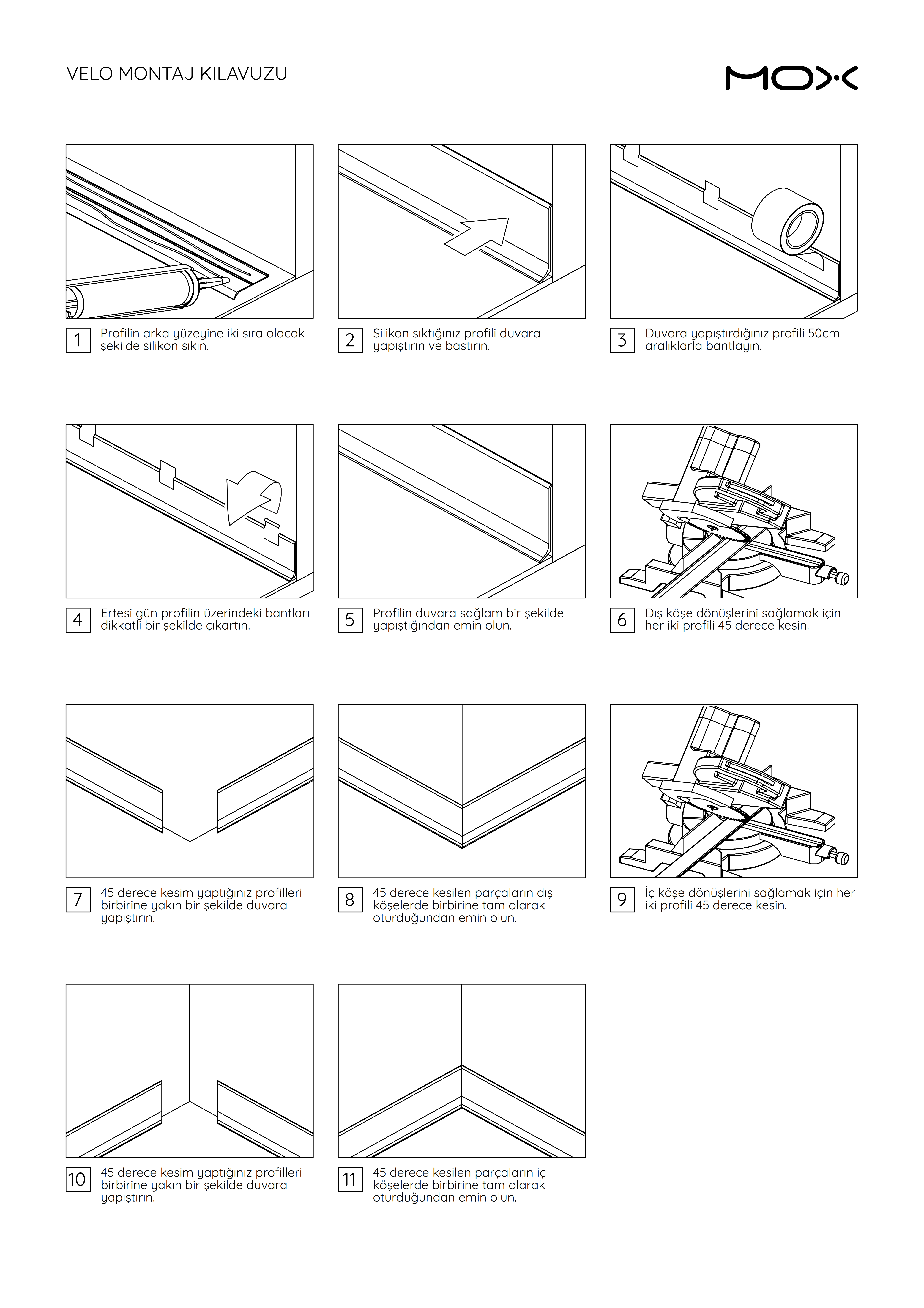 VELO MONTAJ KILAVUZU

MOX

1 Profilin arka yüzeyine iki sıra olacak şekilde silikon sıkın.

2 Silikon sıktığınız profili duvara yapıştırın ve bastırın.

3 Duvara yapıştırdığınız profili 50cm aralıklarla bantlayın.

4 Ertesi gün profilin üzerindeki bantları dikkatli bir şekilde çıkartın.

5 Profilin duvara sağlam bir şekilde yapıştığından emin olun.

6 Dış köşe dönüşlerini sağlamak için her iki profili 45 derece kesin.

7 45 derece kesim yaptığınız profilleri birbirine yakın bir şekilde duvara yapıştırın.

8 45 derece kesilen parçaların dış köşelerde birbirine tam olarak oturduğundan emin olun.

9 İç köşe dönüşlerini sağlamak için her iki profili 45 derece kesin.

10 45 derece kesim yaptığınız profilleri birbirine yakın bir şekilde duvara yapıştırın.

11 45 derece kesilen parçaların iç köşelerde birbirine tam olarak oturduğundan emin olun.