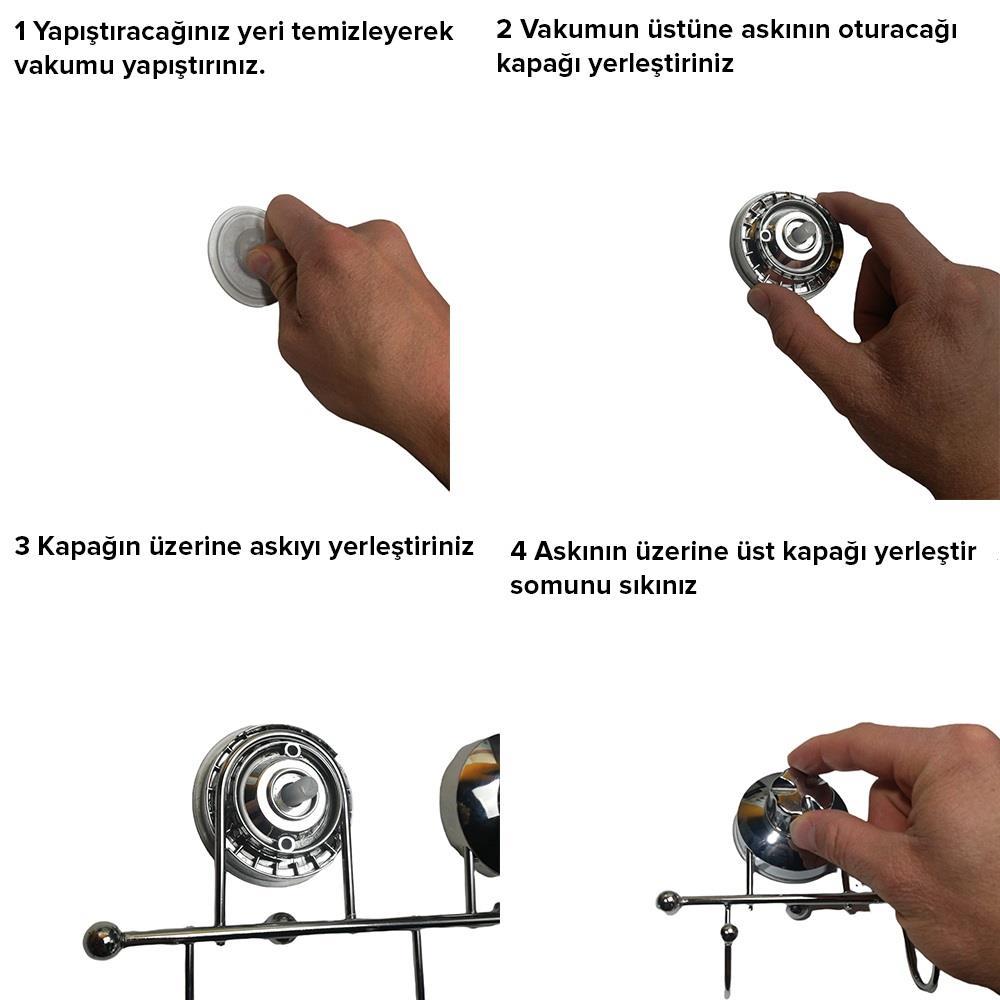 1 Yapıştıracağınız yeri temizleyerek vakumu yapıştırınız.

2 Vakumun üstüne askının oturacağı kapağı yerleştiriniz

3 Kapağın üzerine askıyı yerleştiriniz

4 Askının üzerine üst kapağı yerleştir somunu sıkınız