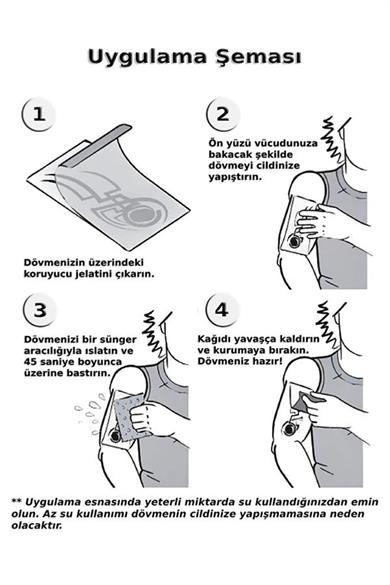 Uygulama Şeması

1

Dövmenizin üzerindeki koruyucu jelatini çıkarın.

2

Ön yüzü vücudunuza bakacak şekilde dövmeyi cildinize yapıştırın.

3

Dövmenizi bir sünger aracılığıyla ıslatın ve 45 saniye boyunca üzerine bastırın.

4

Kağıdı yavaşça kaldırın ve kurumaya bırakın. Dövmeniz hazır!

** Uygulama esnasında yeterli miktarda su kullandığınızdan emin olun. Az su kullanımı dövmenin cildinize yapışmamasına neden olacaktır.