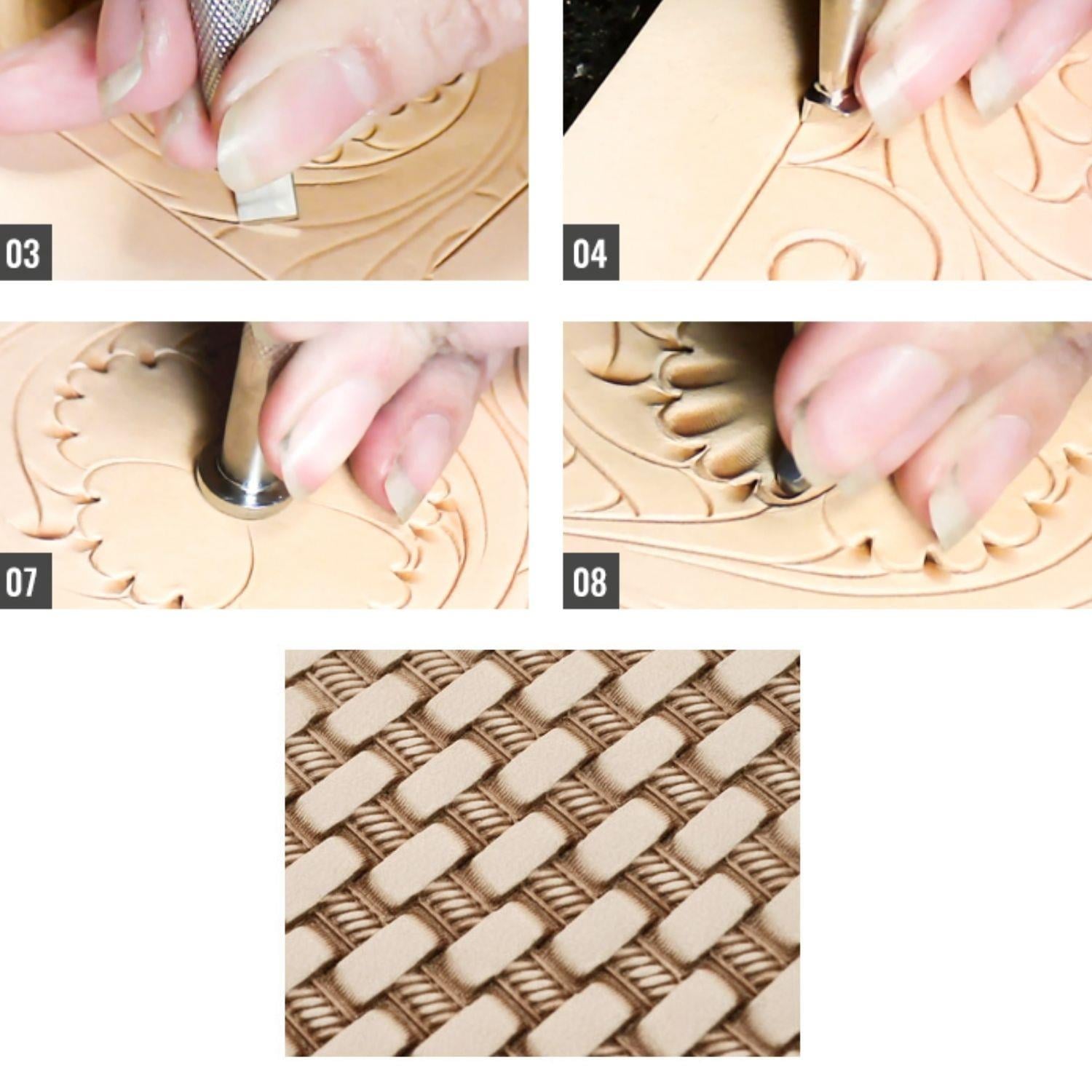 03

04

07

08