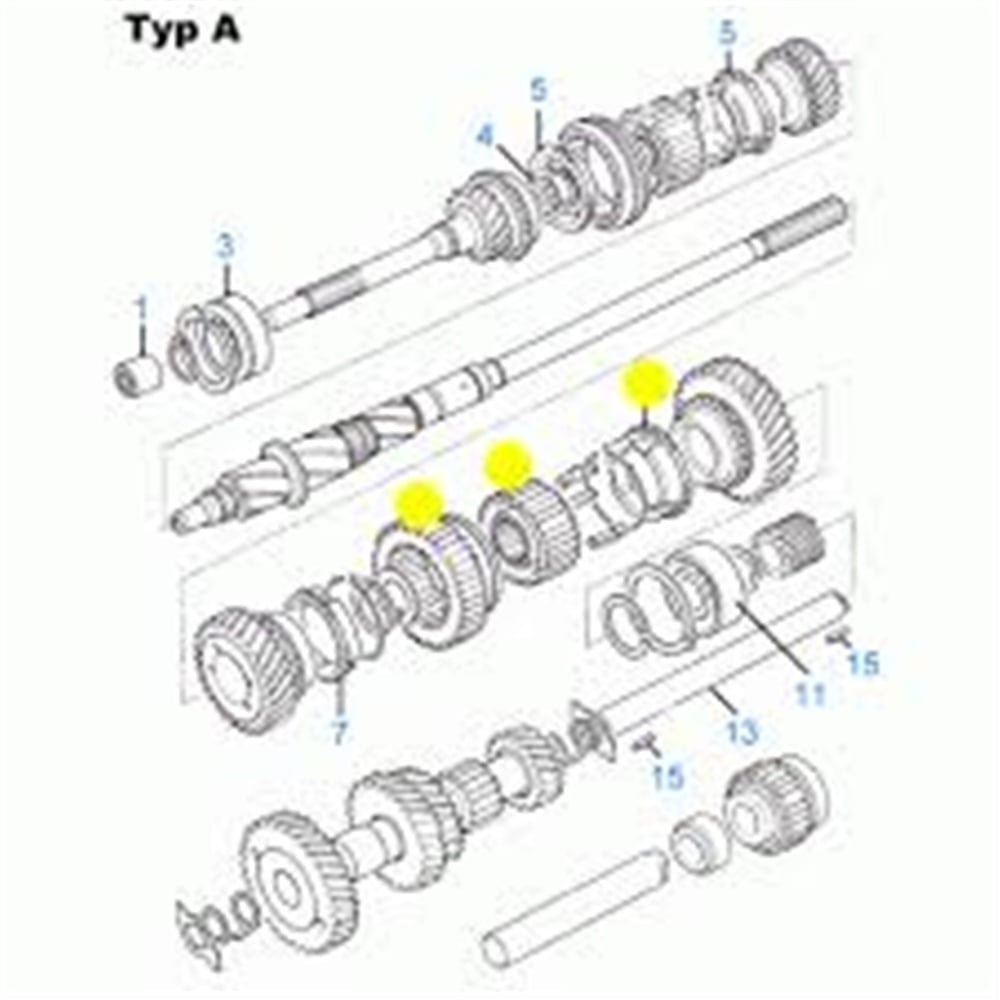 Typ A

5
5
4
3
1
7
11
15
13
15