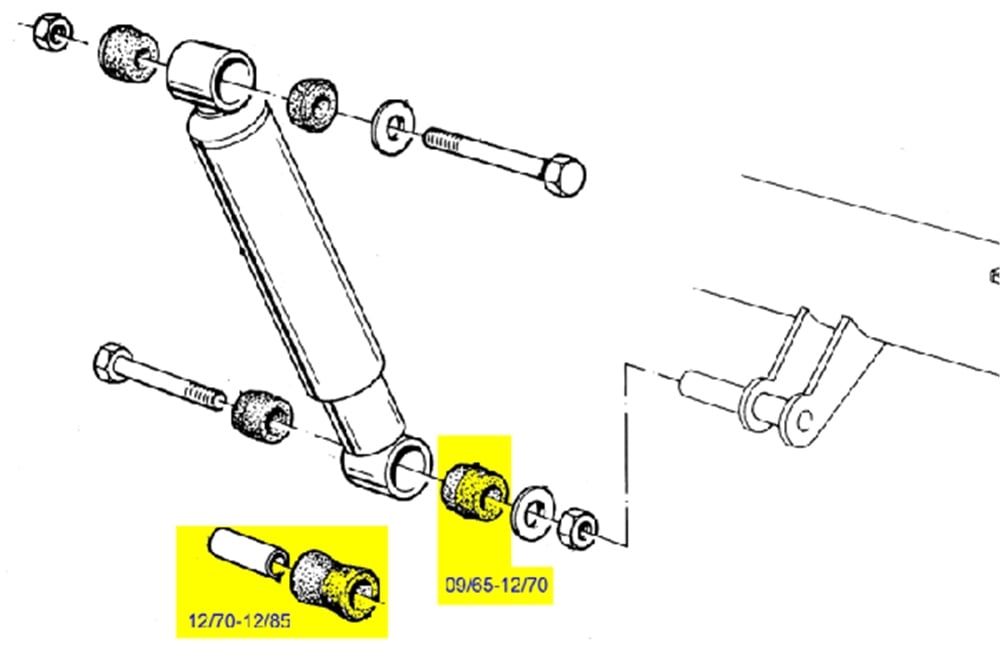 09/65-12/70

12/70-12/85