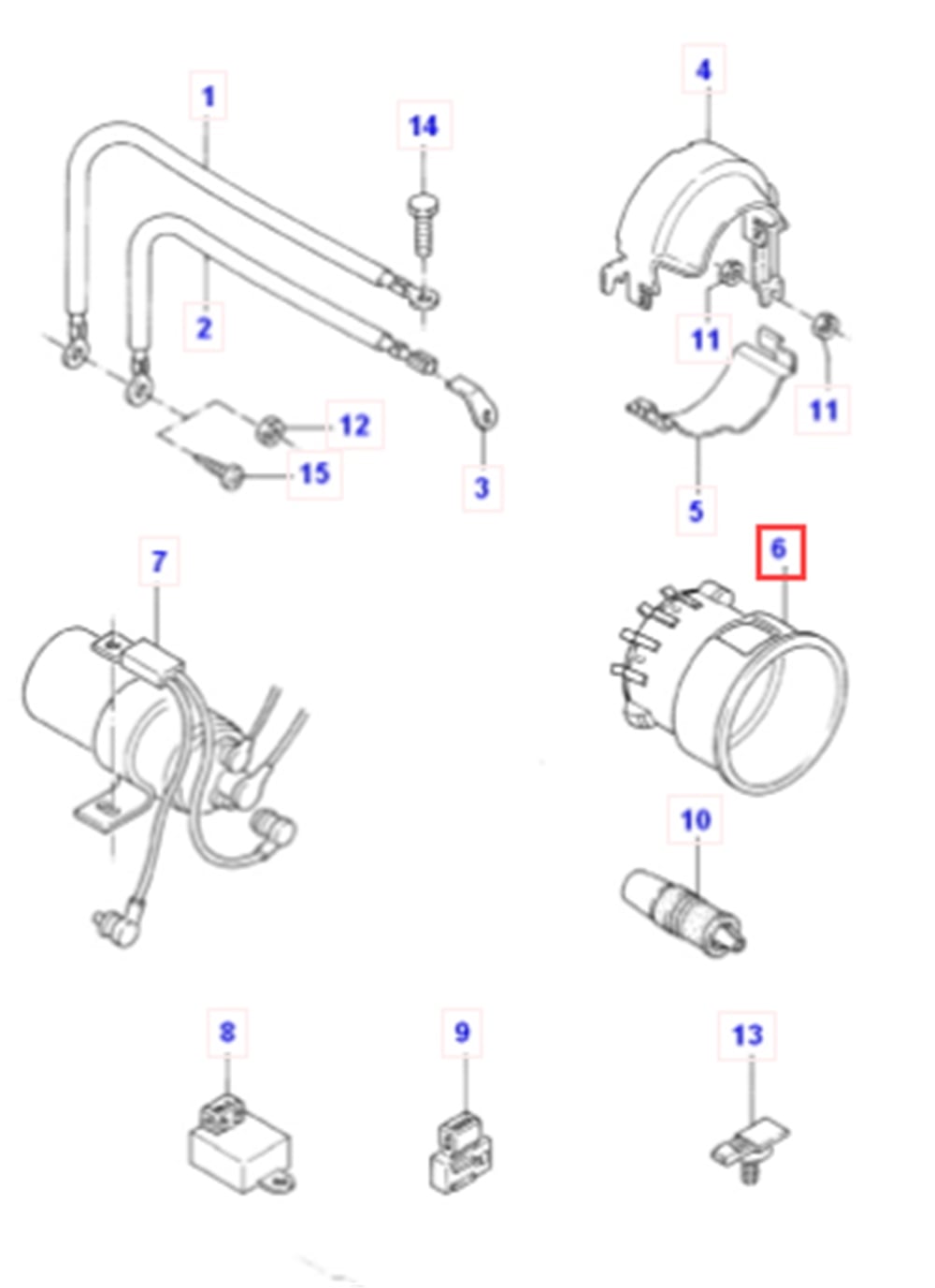 1
14
4
2
11
11
12
15
3
5
7
6
10
8
9
13