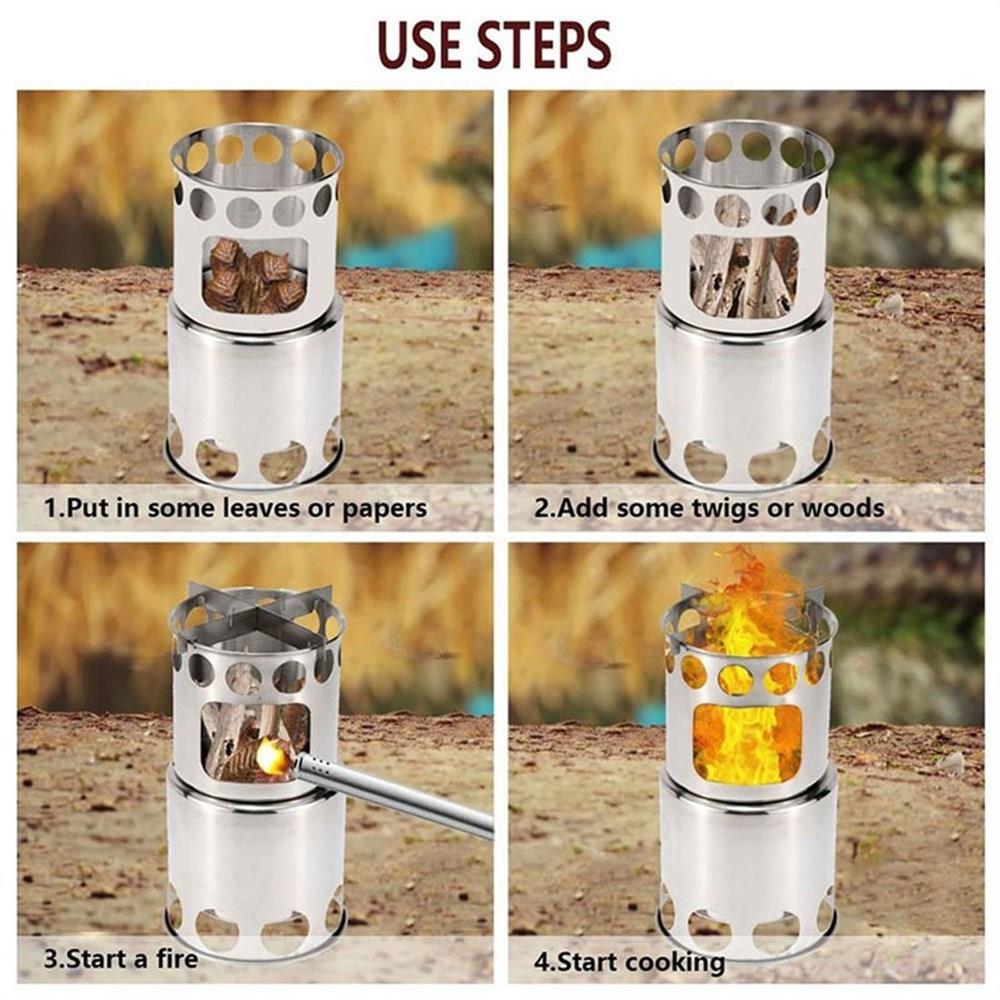 USE STEPS

1.Put in some leaves or papers

2.Add some twigs or woods

3.Start a fire

4.Start cooking