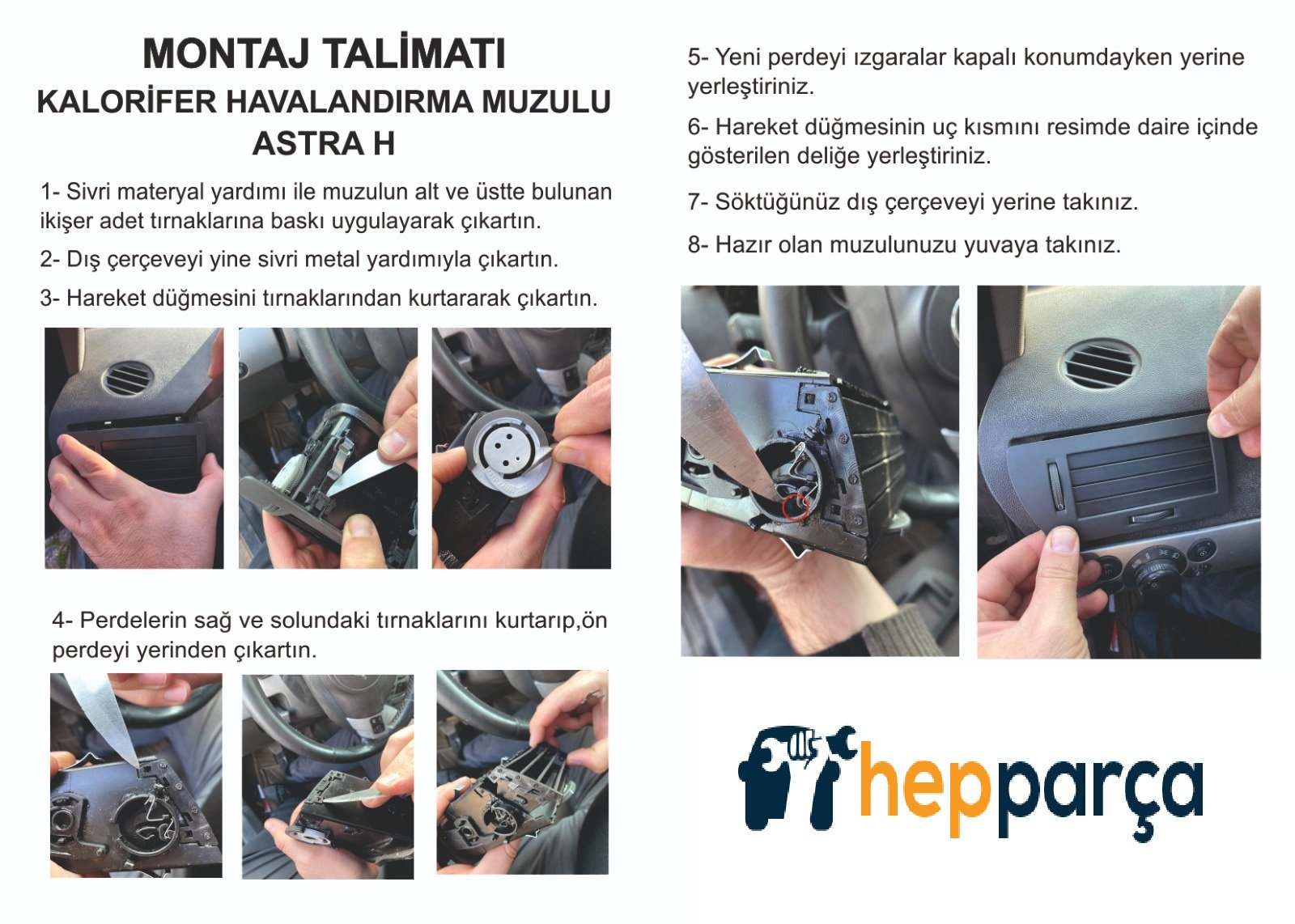 MONTAJ TALİMATI
KALORİFER HAVALANDIRMA MUZULU
ASTRA H

1- Sivri materyal yardımı ile muzulun alt ve üstte bulunan ikişer adet tırnaklarına baskı uygulayarak çıkartın.

2- Dış çerçeveyi yine sivri metal yardımıyla çıkartın.

3- Hareket düğmesini tırnaklarından kurtararak çıkartın.

4- Perdelerin sağ ve solundaki tırnaklarını kurtarıp,ön perdeyi yerinden çıkartın.

5- Yeni perdeyi ızgaralar kapalı konumdayken yerine yerleştiriniz.

6- Hareket düğmesinin uç kısmını resimde daire içinde gösterilen deliğe yerleştiriniz.

7- Söktüğünüz dış çerçeveyi yerine takınız.

8- Hazır olan muzulunuzu yuvaya takınız.

hepparça