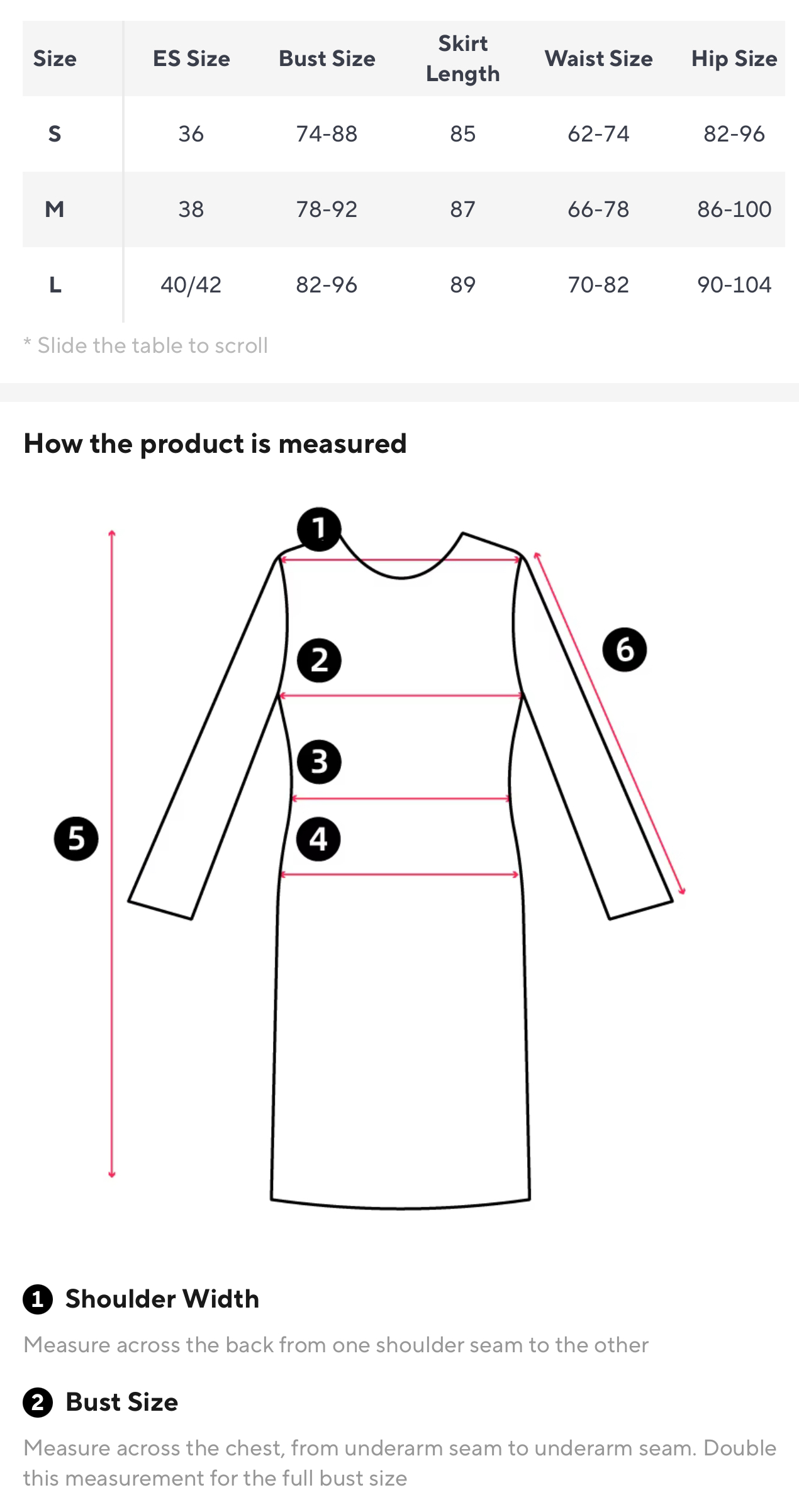 | Size | ES Size | Bust Size | Skirt Length | Waist Size | Hip Size |
|---|---|---|---|---|---|
| S | 36 | 74-88 | 85 | 62-74 | 82-96 |
| M | 38 | 78-92 | 87 | 66-78 | 86-100 |
| L | 40/42 | 82-96 | 89 | 70-82 | 90-104 |

* Slide the table to scroll

How the product is measured

1
2
3
4
5
6

1 Shoulder Width

Measure across the back from one shoulder seam to the other

2 Bust Size

Measure across the chest, from underarm seam to underarm seam. Double this measurement for the full bust size