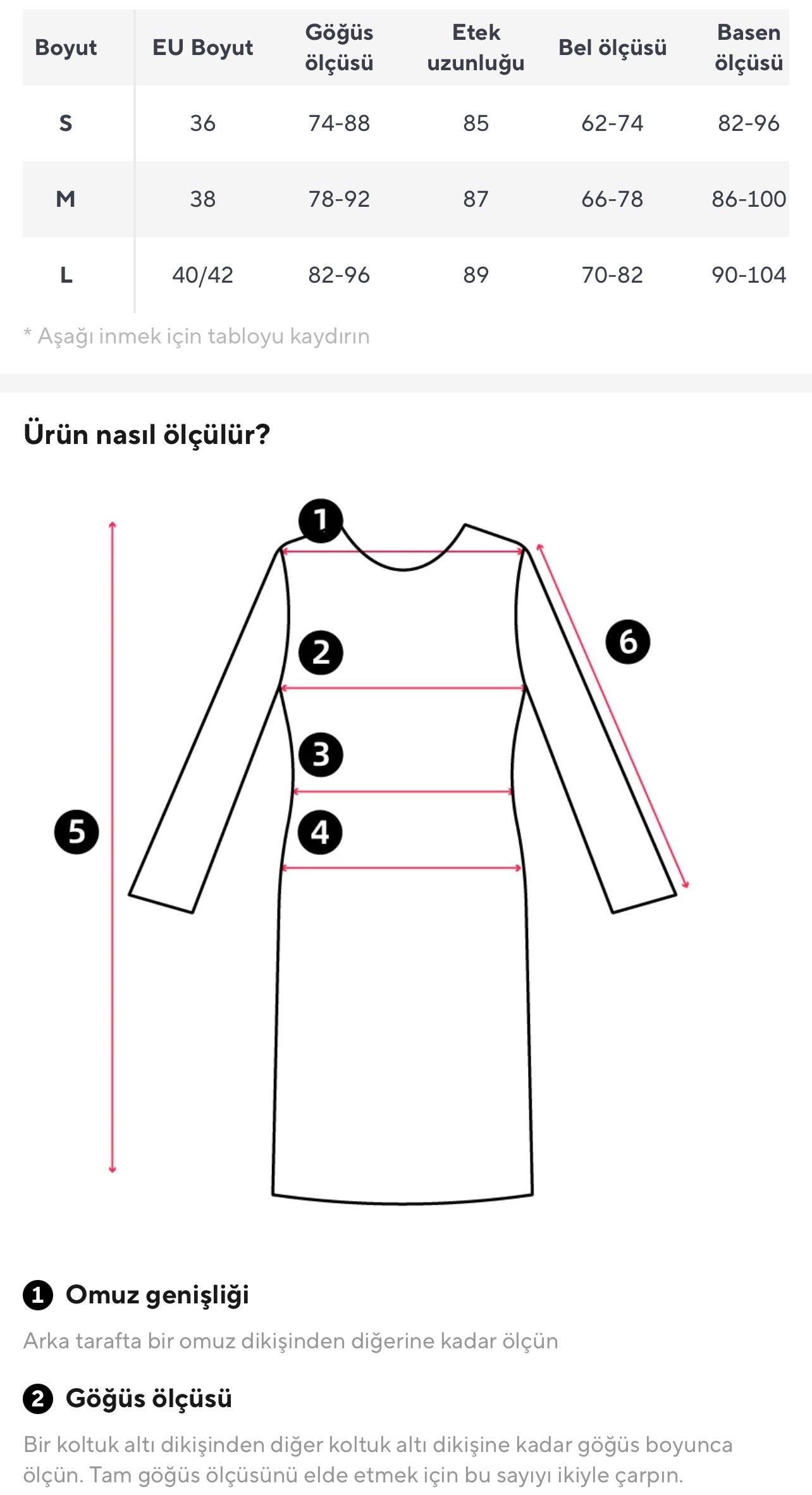 | Boyut | EU Boyut | Göğüs ölçüsü | Etek uzunluğu | Bel ölçüsü | Basen ölçüsü |
|---|---|---|---|---|---|
| S | 36 | 74-88 | 85 | 62-74 | 82-96 |
| M | 38 | 78-92 | 87 | 66-78 | 86-100 |
| L | 40/42 | 82-96 | 89 | 70-82 | 90-104 |

* Aşağı inmek için tabloyu kaydırın

Ürün nasıl ölçülür?

1
2
3
4
5
6

1 Omuz genişliği

Arka tarafta bir omuz dikişinden diğerine kadar ölçün

2 Göğüs ölçüsü

Bir koltuk altı dikişinden diğer koltuk altı dikişine kadar göğüs boyunca ölçün. Tam göğüs ölçüsünü elde etmek için bu sayıyı ikiyle çarpın.