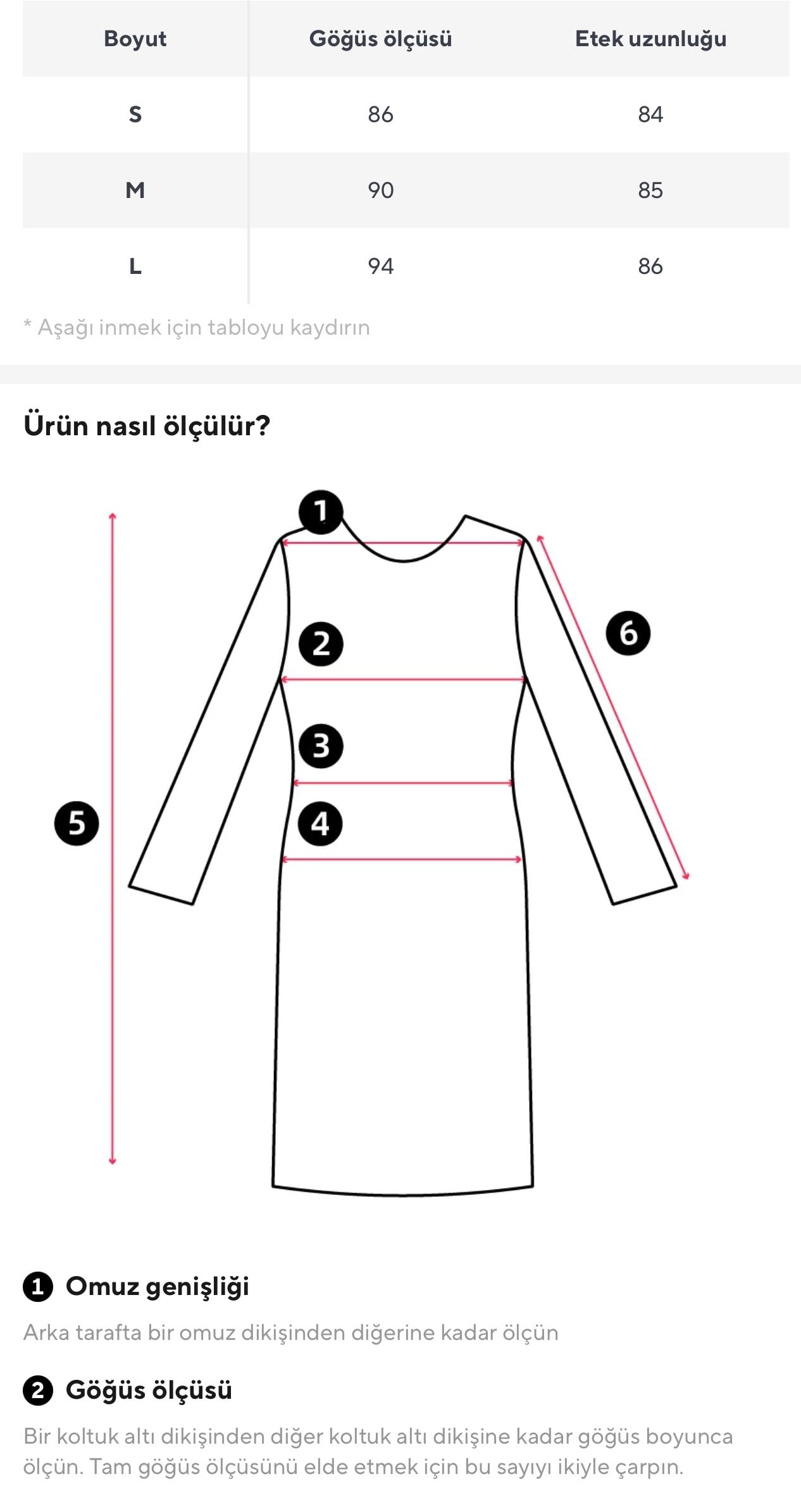 | Boyut | Göğüs ölçüsü | Etek uzunluğu |
|---|---|---|
| S | 86 | 84 |
| M | 90 | 85 |
| L | 94 | 86 |

* Aşağı inmek için tabloyu kaydırın

Ürün nasıl ölçülür?

1
2
3
4
5
6

1 Omuz genişliği

Arka tarafta bir omuz dikişinden diğerine kadar ölçün

2 Göğüs ölçüsü

Bir koltuk altı dikişinden diğer koltuk altı dikişine kadar göğüs boyunca ölçün. Tam göğüs ölçüsünü elde etmek için bu sayıyı ikiyle çarpın.