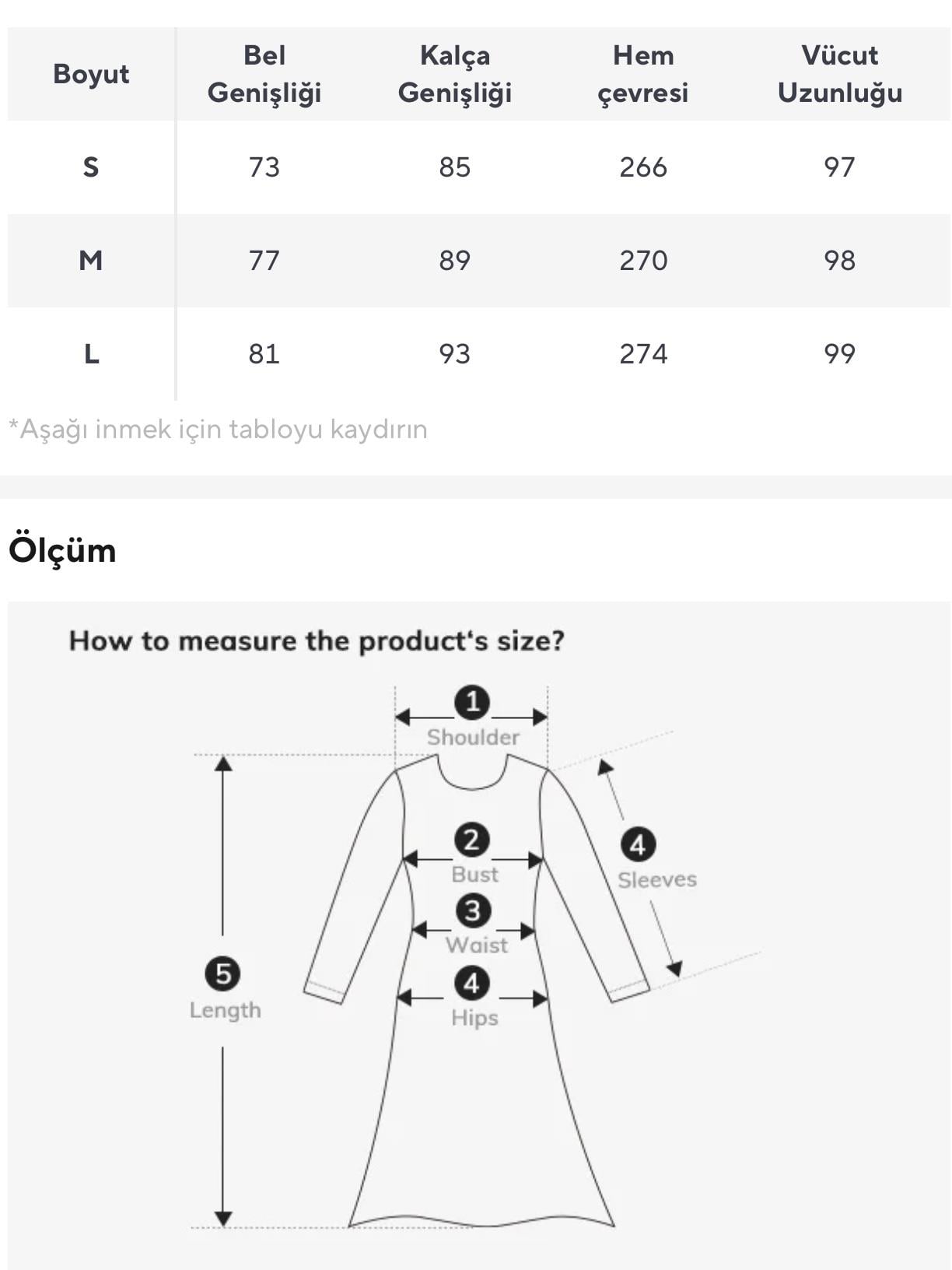 | Boyut | Bel Genişliği | Kalça Genişliği | Hem çevresi | Vücut Uzunluğu |
|---|---|---|---|---|
| S | 73 | 85 | 266 | 97 |
| M | 77 | 89 | 270 | 98 |
| L | 81 | 93 | 274 | 99 |

*Aşağı inmek için tabloyu kaydırın

Ölçüm

How to measure the product's size?

1 Shoulder

2 Bust

3 Waist

4 Hips

4 Sleeves

5 Length