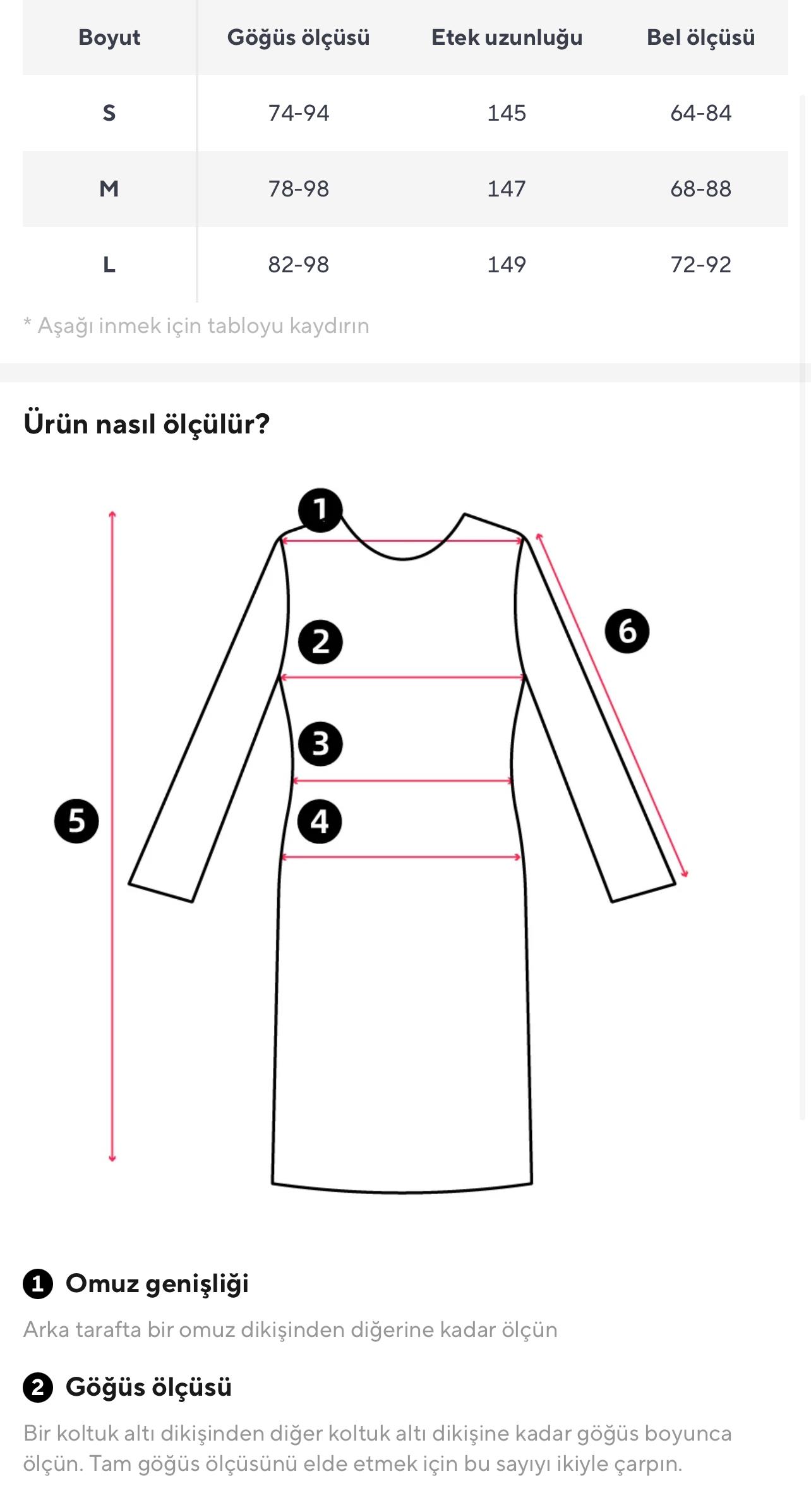 | Boyut | Göğüs ölçüsü | Etek uzunluğu | Bel ölçüsü |
|---|---|---|---|
| S | 74-94 | 145 | 64-84 |
| M | 78-98 | 147 | 68-88 |
| L | 82-98 | 149 | 72-92 |

* Aşağı inmek için tabloyu kaydırın

Ürün nasıl ölçülür?

1
2
3
4
5
6

1 Omuz genişliği

Arka tarafta bir omuz dikişinden diğerine kadar ölçün

2 Göğüs ölçüsü

Bir koltuk altı dikişinden diğer koltuk altı dikişine kadar göğüs boyunca ölçün. Tam göğüs ölçüsünü elde etmek için bu sayıyı ikiyle çarpın.