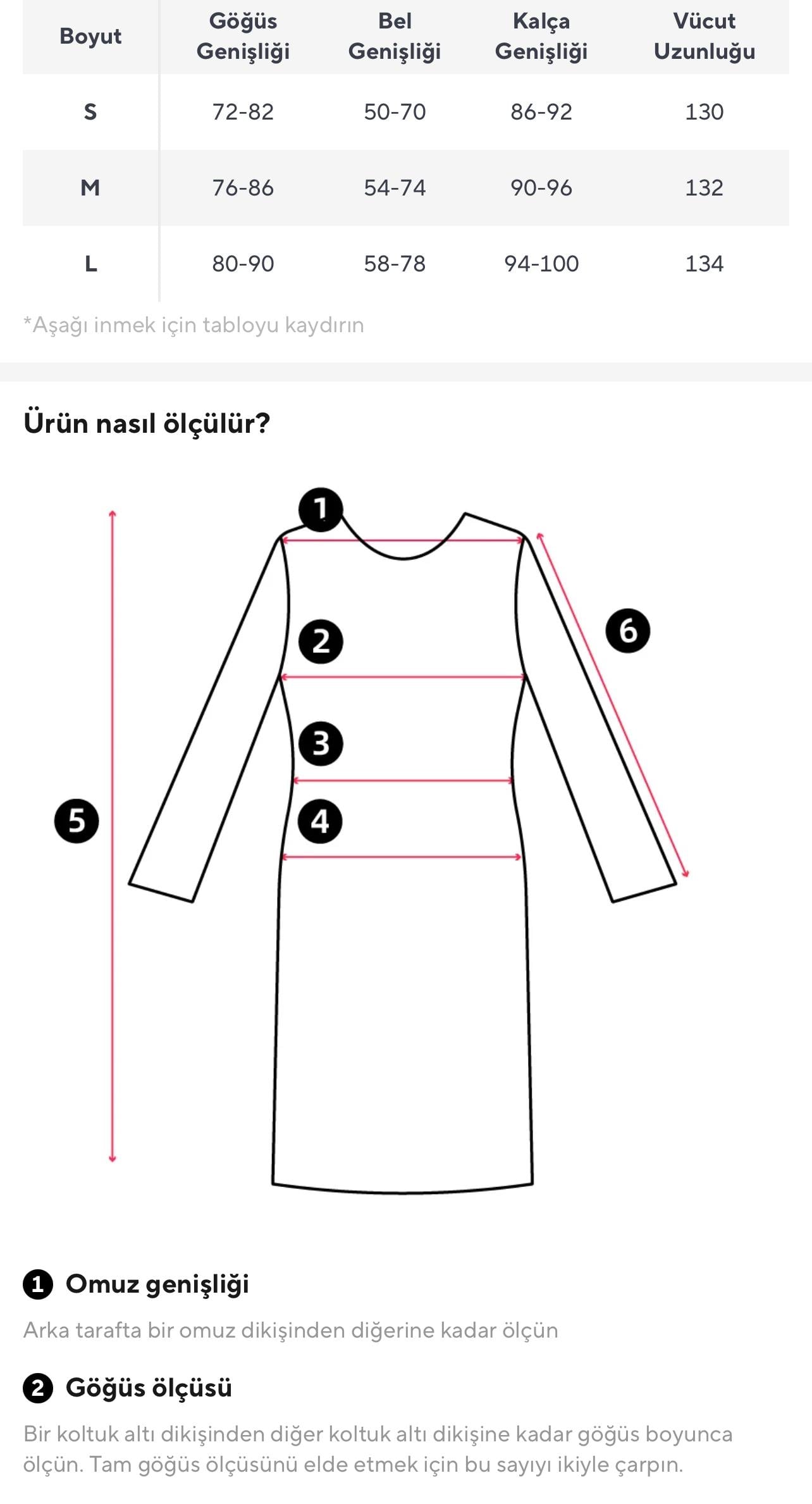 | Boyut | Göğüs Genişliği | Bel Genişliği | Kalça Genişliği | Vücut Uzunluğu |
|---|---|---|---|---|
| S | 72-82 | 50-70 | 86-92 | 130 |
| M | 76-86 | 54-74 | 90-96 | 132 |
| L | 80-90 | 58-78 | 94-100 | 134 |

*Aşağı inmek için tabloyu kaydırın

Ürün nasıl ölçülür?

1
2
3
4
5
6

1 Omuz genişliği

Arka tarafta bir omuz dikişinden diğerine kadar ölçün

2 Göğüs ölçüsü

Bir koltuk altı dikişinden diğer koltuk altı dikişine kadar göğüs boyunca ölçün. Tam göğüs ölçüsünü elde etmek için bu sayıyı ikiyle çarpın.