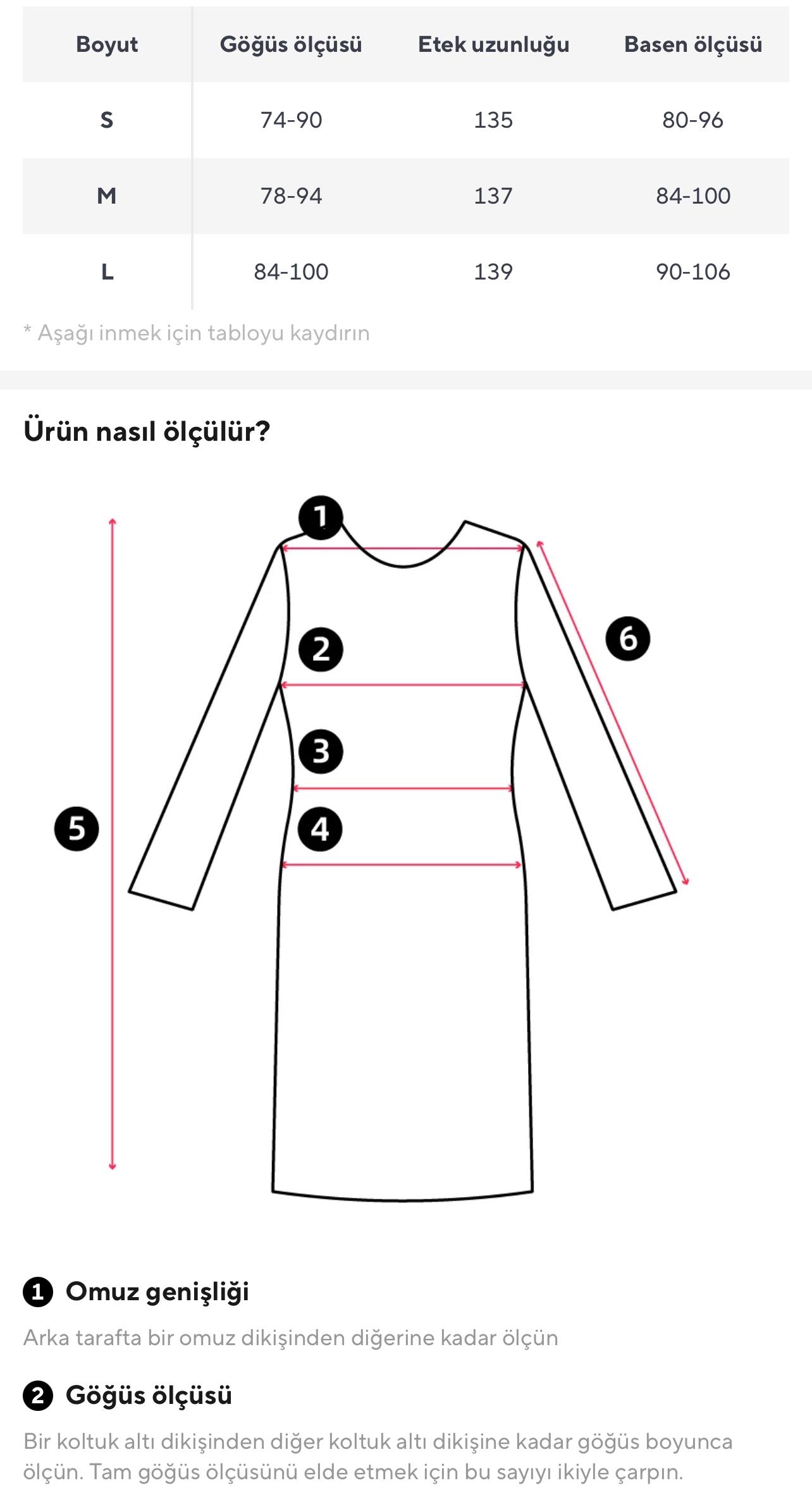 | Boyut | Göğüs ölçüsü | Etek uzunluğu | Basen ölçüsü |
|---|---|---|---|
| S | 74-90 | 135 | 80-96 |
| M | 78-94 | 137 | 84-100 |
| L | 84-100 | 139 | 90-106 |

* Aşağı inmek için tabloyu kaydırın

Ürün nasıl ölçülür?

1
2
3
4
5
6

1 Omuz genişliği

Arka tarafta bir omuz dikişinden diğerine kadar ölçün

2 Göğüs ölçüsü

Bir koltuk altı dikişinden diğer koltuk altı dikişine kadar göğüs boyunca ölçün. Tam göğüs ölçüsünü elde etmek için bu sayıyı ikiyle çarpın.