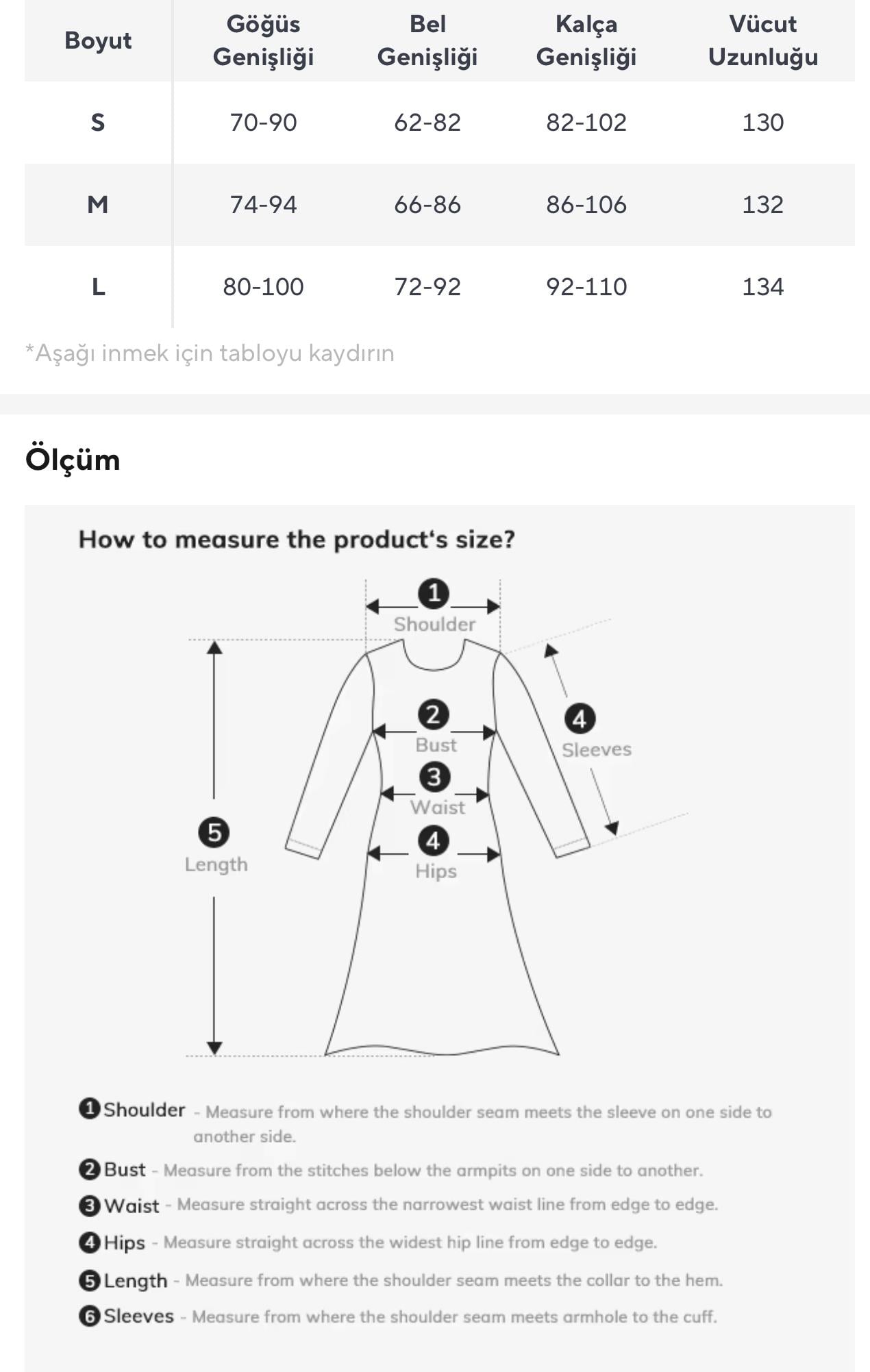 | Boyut | Göğüs Genişliği | Bel Genişliği | Kalça Genişliği | Vücut Uzunluğu |
|---|---|---|---|---|
| S | 70-90 | 62-82 | 82-102 | 130 |
| M | 74-94 | 66-86 | 86-106 | 132 |
| L | 80-100 | 72-92 | 92-110 | 134 |

*Aşağı inmek için tabloyu kaydırın

Ölçüm

How to measure the product's size?

1 Shoulder

2 Bust

3 Waist

4 Hips

4 Sleeves

5 Length

1 Shoulder - Measure from where the shoulder seam meets the sleeve on one side to another side.

2 Bust - Measure from the stitches below the armpits on one side to another.

3 Waist - Measure straight across the narrowest waist line from edge to edge.

4 Hips - Measure straight across the widest hip line from edge to edge.

5 Length - Measure from where the shoulder seam meets the collar to the hem.

6 Sleeves - Measure from where the shoulder seam meets armhole to the cuff.