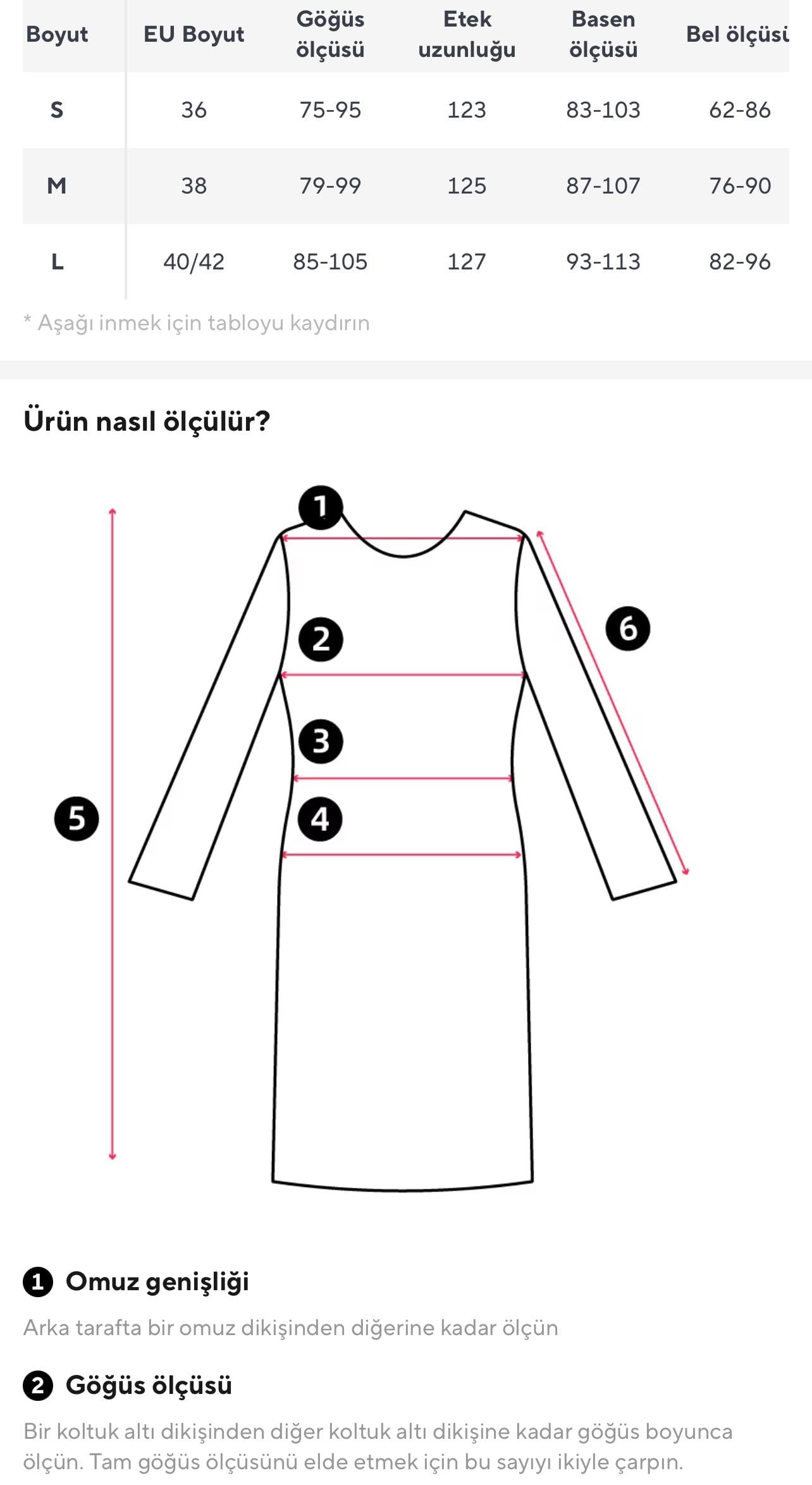 | Boyut | EU Boyut | Göğüs ölçüsü | Etek uzunluğu | Basen ölçüsü | Bel ölçüsü |
|---|---|---|---|---|---|
| S | 36 | 75-95 | 123 | 83-103 | 62-86 |
| M | 38 | 79-99 | 125 | 87-107 | 76-90 |
| L | 40/42 | 85-105 | 127 | 93-113 | 82-96 |

* Aşağı inmek için tabloyu kaydırın

Ürün nasıl ölçülür?

1
2
3
4
5
6

1 Omuz genişliği

Arka tarafta bir omuz dikişinden diğerine kadar ölçün

2 Göğüs ölçüsü

Bir koltuk altı dikişinden diğer koltuk altı dikişine kadar göğüs boyunca ölçün. Tam göğüs ölçüsünü elde etmek için bu sayıyı ikiyle çarpın.