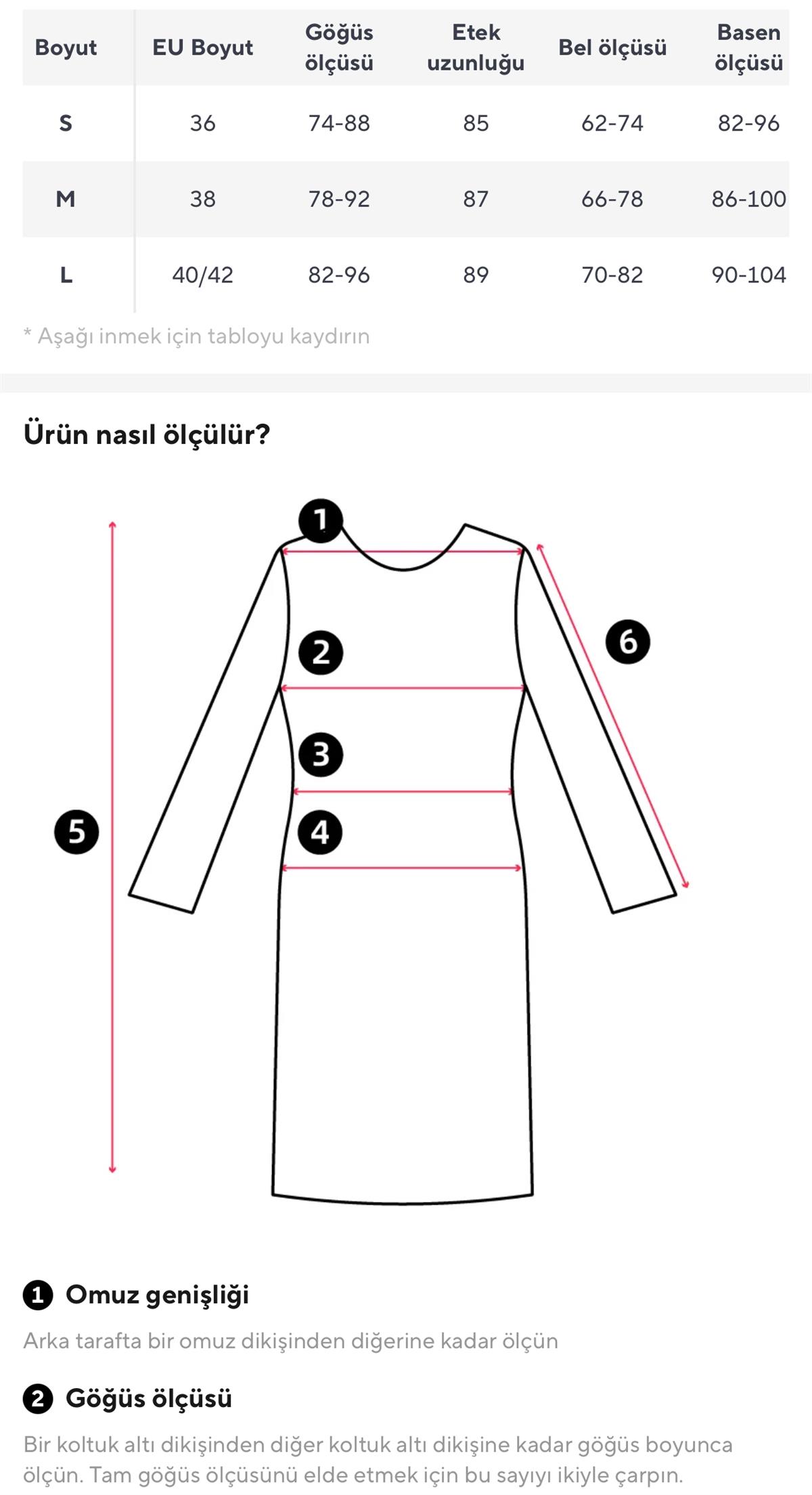 | Boyut | EU Boyut | Göğüs ölçüsü | Etek uzunluğu | Bel ölçüsü | Basen ölçüsü |
|---|---|---|---|---|---|
| S | 36 | 74-88 | 85 | 62-74 | 82-96 |
| M | 38 | 78-92 | 87 | 66-78 | 86-100 |
| L | 40/42 | 82-96 | 89 | 70-82 | 90-104 |

* Aşağı inmek için tabloyu kaydırın

Ürün nasıl ölçülür?

1
2
3
4
5
6

1 Omuz genişliği

Arka tarafta bir omuz dikişinden diğerine kadar ölçün

2 Göğüs ölçüsü

Bir koltuk altı dikişinden diğer koltuk altı dikişine kadar göğüs boyunca ölçün. Tam göğüs ölçüsünü elde etmek için bu sayıyı ikiyle çarpın.