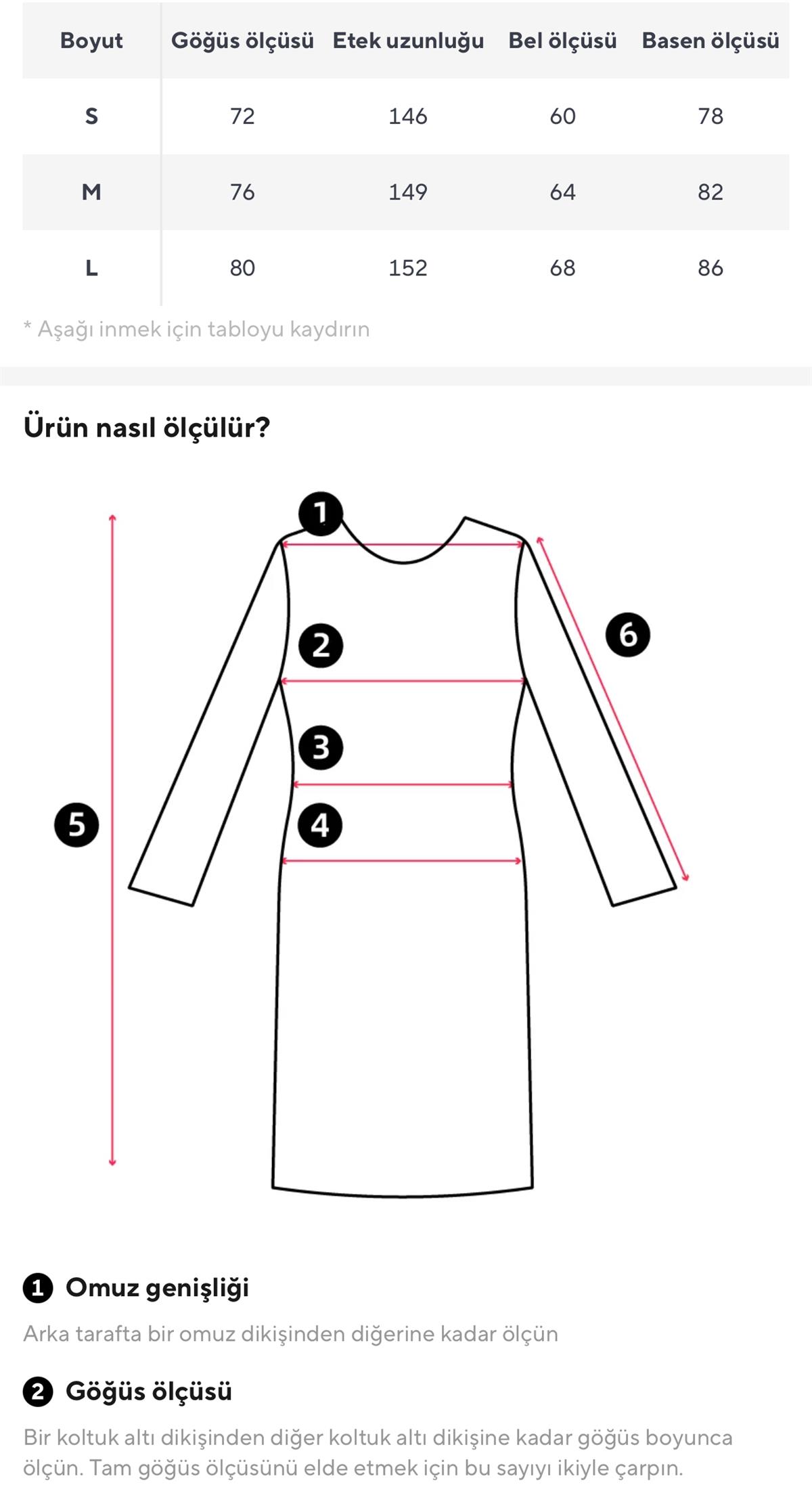 | Boyut | Göğüs ölçüsü | Etek uzunluğu | Bel ölçüsü | Basen ölçüsü |
|---|---|---|---|---|
| S | 72 | 146 | 60 | 78 |
| M | 76 | 149 | 64 | 82 |
| L | 80 | 152 | 68 | 86 |

* Aşağı inmek için tabloyu kaydırın

Ürün nasıl ölçülür?

1
2
3
4
5
6

1 Omuz genişliği

Arka tarafta bir omuz dikişinden diğerine kadar ölçün

2 Göğüs ölçüsü

Bir koltuk altı dikişinden diğer koltuk altı dikişine kadar göğüs boyunca ölçün. Tam göğüs ölçüsünü elde etmek için bu sayıyı ikiyle çarpın.