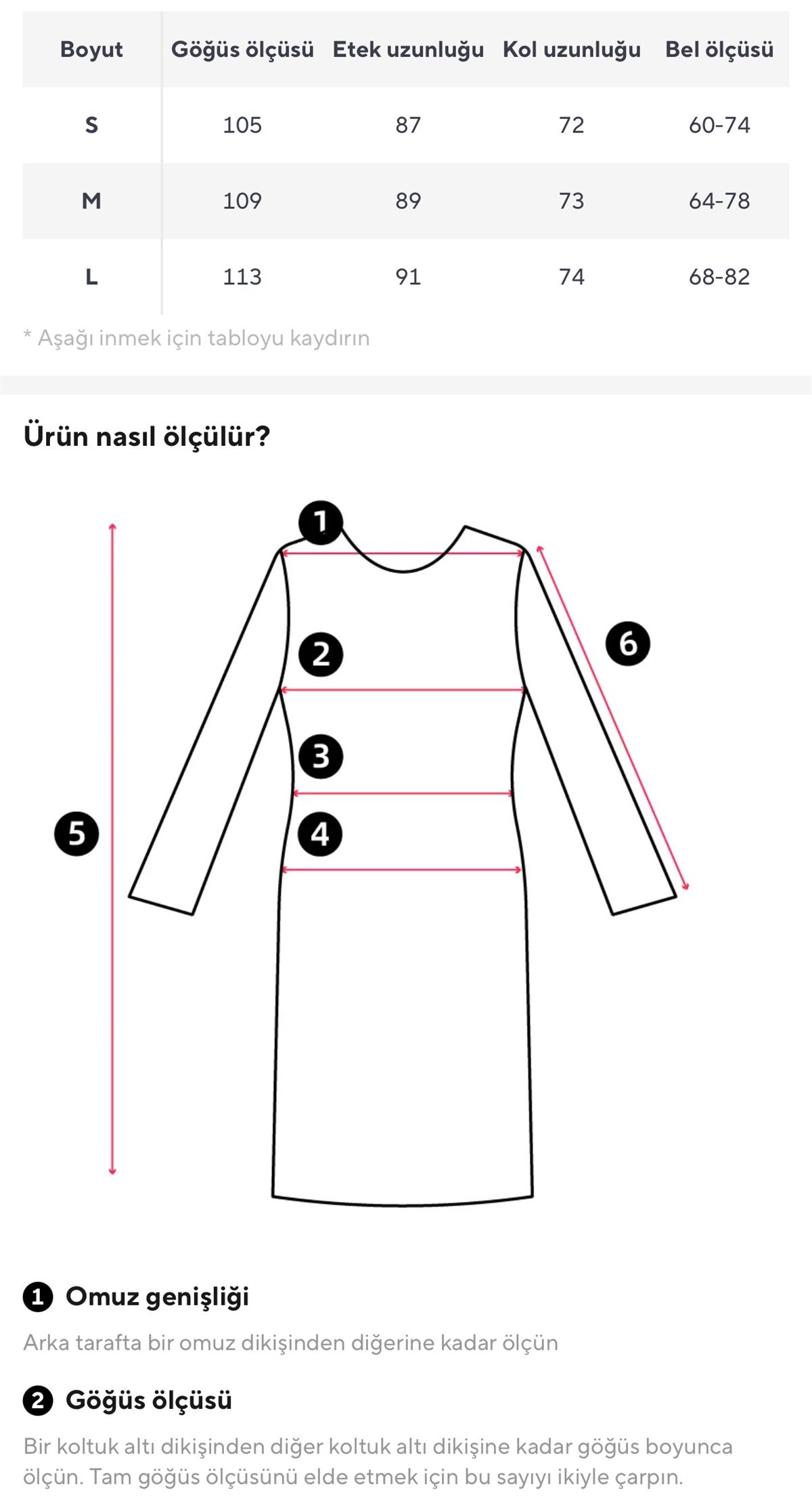 | Boyut | Göğüs ölçüsü | Etek uzunluğu | Kol uzunluğu | Bel ölçüsü |
|---|---|---|---|---|
| S | 105 | 87 | 72 | 60-74 |
| M | 109 | 89 | 73 | 64-78 |
| L | 113 | 91 | 74 | 68-82 |

* Aşağı inmek için tabloyu kaydırın

Ürün nasıl ölçülür?

1
2
3
4
5
6

1 Omuz genişliği

Arka tarafta bir omuz dikişinden diğerine kadar ölçün

2 Göğüs ölçüsü

Bir koltuk altı dikişinden diğer koltuk altı dikişine kadar göğüs boyunca ölçün. Tam göğüs ölçüsünü elde etmek için bu sayıyı ikiyle çarpın.