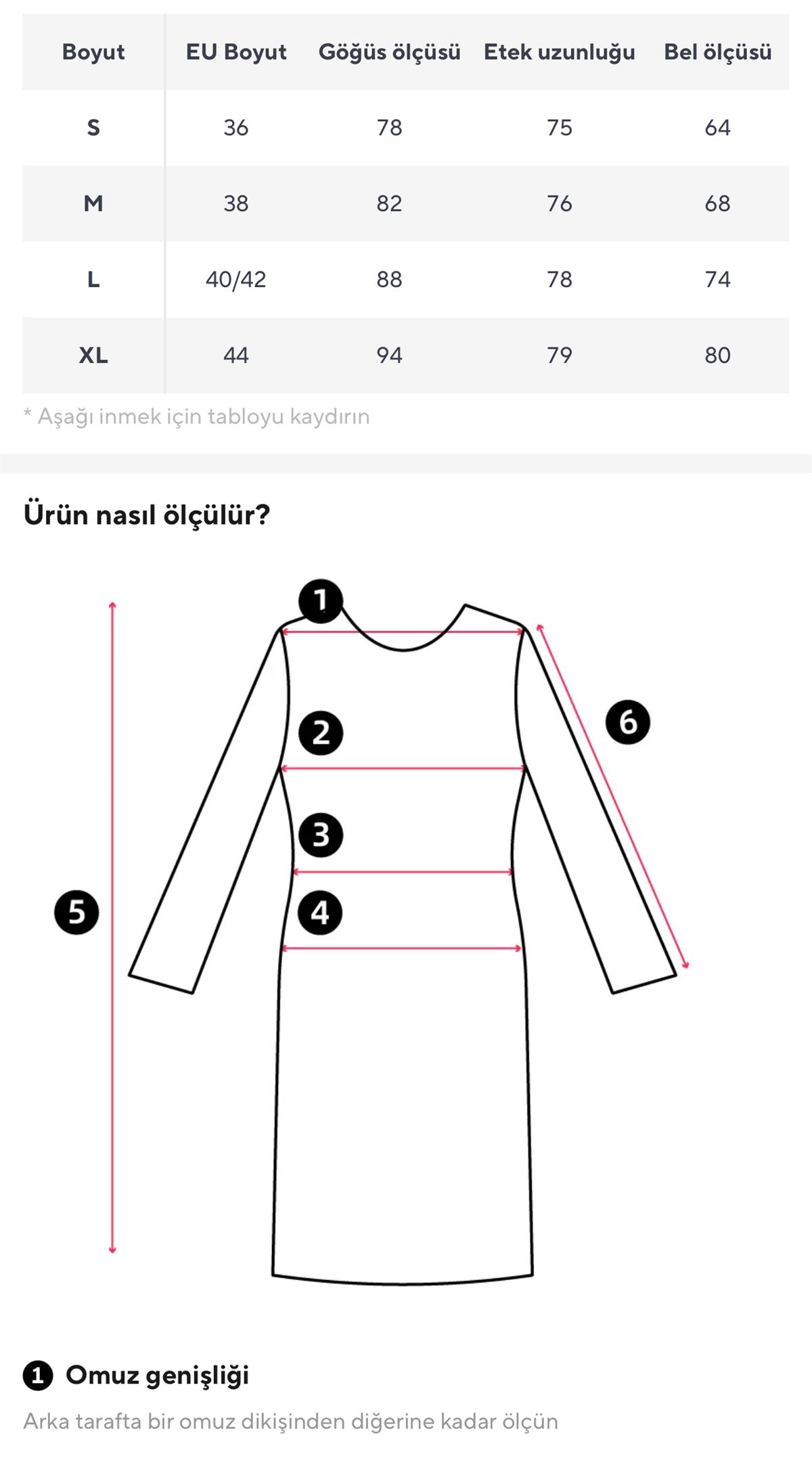 | Boyut | EU Boyut | Göğüs ölçüsü | Etek uzunluğu | Bel ölçüsü |
|---|---|---|---|---|
| S | 36 | 78 | 75 | 64 |
| M | 38 | 82 | 76 | 68 |
| L | 40/42 | 88 | 78 | 74 |
| XL | 44 | 94 | 79 | 80 |

* Aşağı inmek için tabloyu kaydırın

Ürün nasıl ölçülür?

1
2
3
4
5
6

1 Omuz genişliği

Arka tarafta bir omuz dikişinden diğerine kadar ölçün