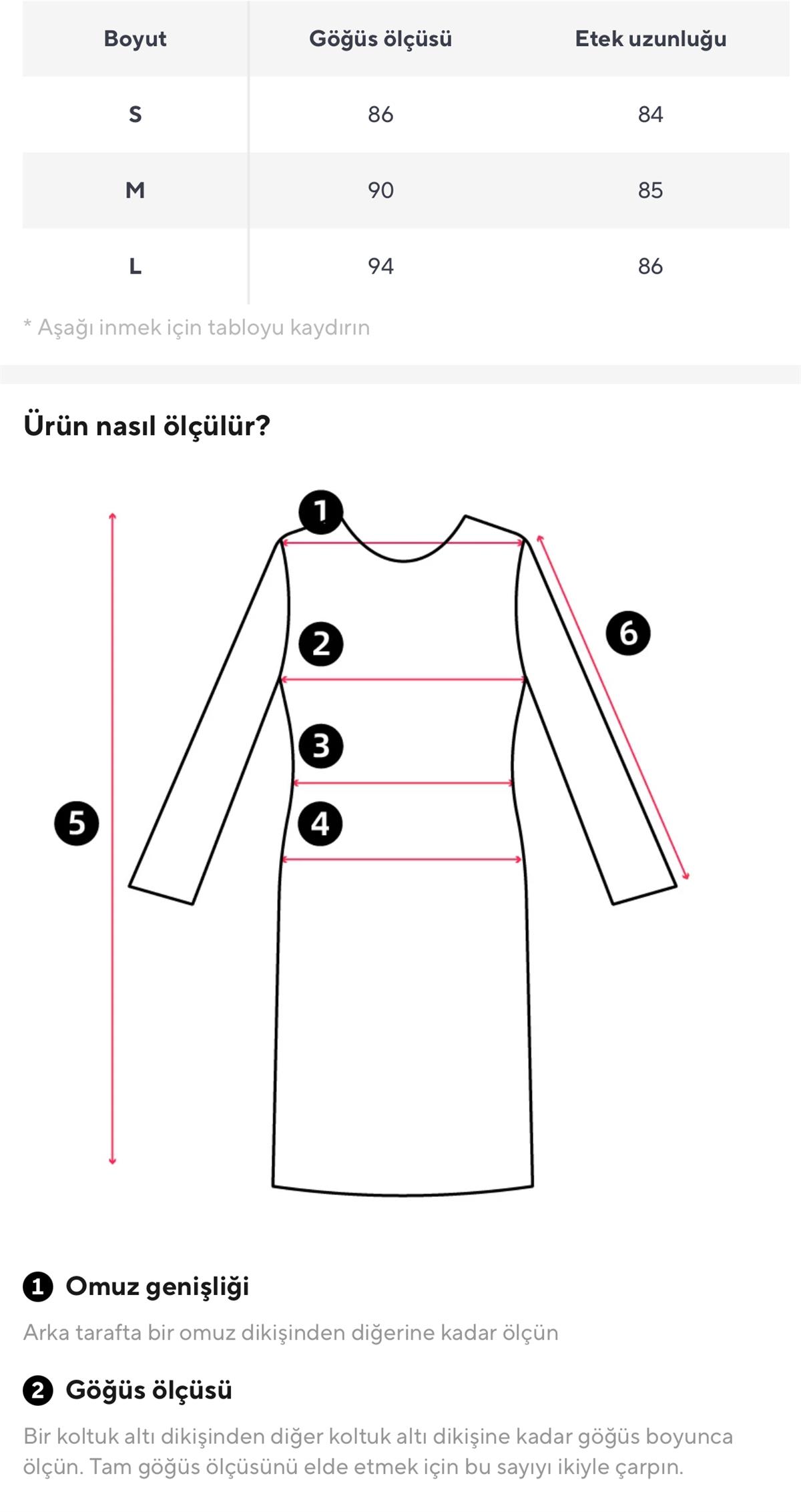 | Boyut | Göğüs ölçüsü | Etek uzunluğu |
|---|---|---|
| S | 86 | 84 |
| M | 90 | 85 |
| L | 94 | 86 |

* Aşağı inmek için tabloyu kaydırın

Ürün nasıl ölçülür?

1
2
3
4
5
6

1 Omuz genişliği

Arka tarafta bir omuz dikişinden diğerine kadar ölçün

2 Göğüs ölçüsü

Bir koltuk altı dikişinden diğer koltuk altı dikişine kadar göğüs boyunca ölçün. Tam göğüs ölçüsünü elde etmek için bu sayıyı ikiyle çarpın.