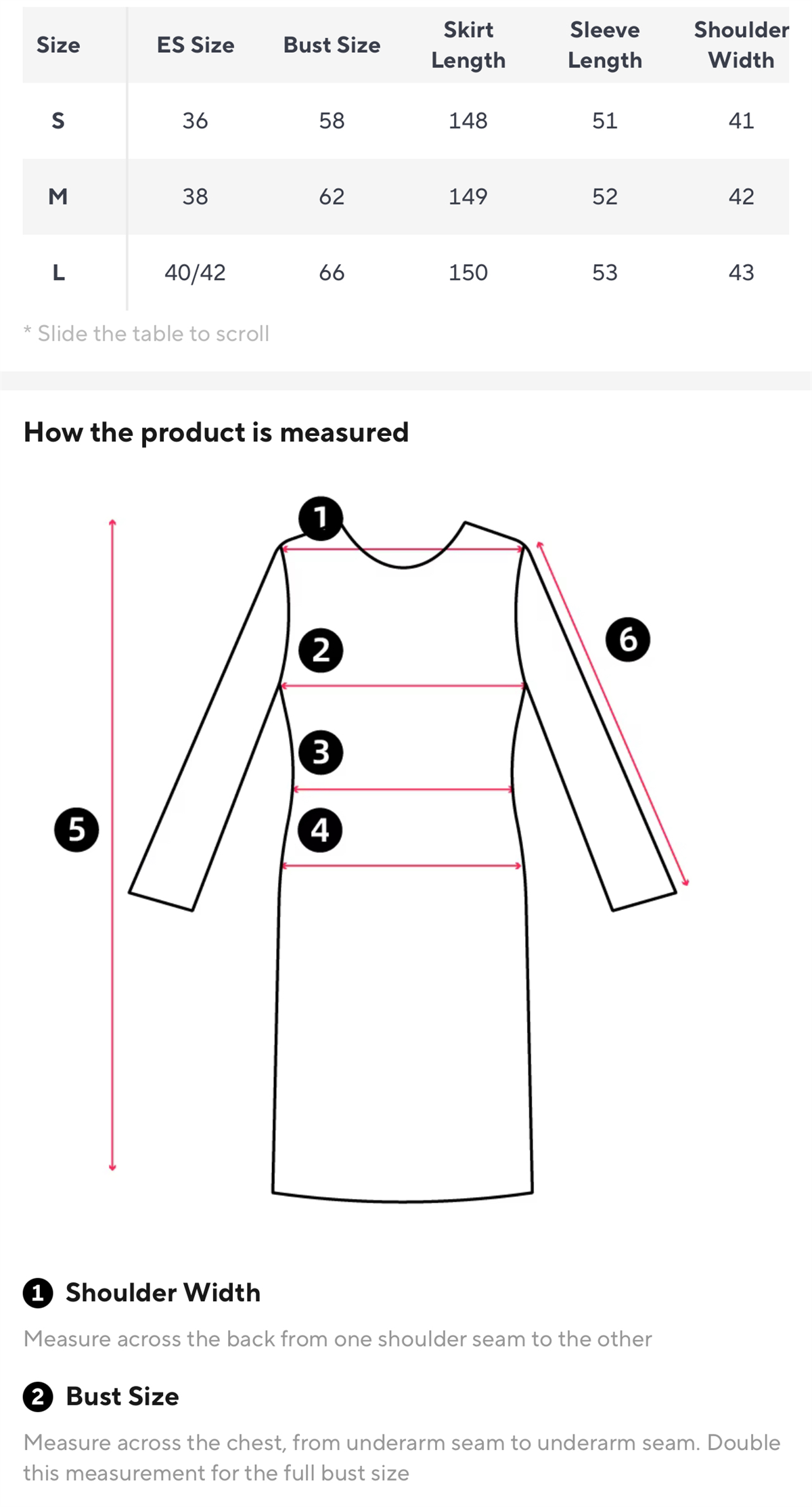 | Size | ES Size | Bust Size | Skirt Length | Sleeve Length | Shoulder Width |
|---|---|---|---|---|---|
| S | 36 | 58 | 148 | 51 | 41 |
| M | 38 | 62 | 149 | 52 | 42 |
| L | 40/42 | 66 | 150 | 53 | 43 |

* Slide the table to scroll

How the product is measured

1
2
3
4
5
6

1 Shoulder Width

Measure across the back from one shoulder seam to the other

2 Bust Size

Measure across the chest, from underarm seam to underarm seam. Double this measurement for the full bust size