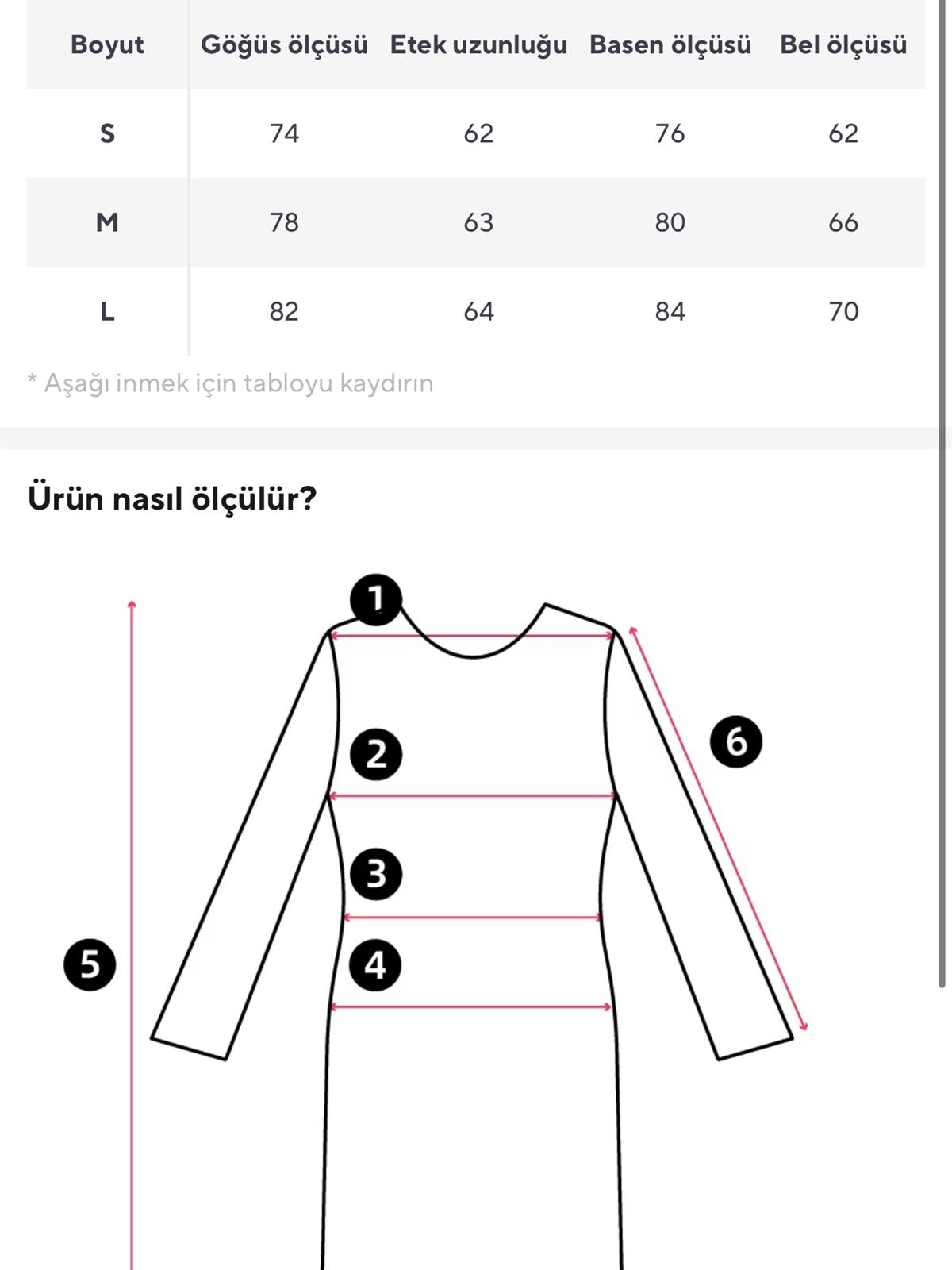 | Boyut | Göğüs ölçüsü | Etek uzunluğu | Basen ölçüsü | Bel ölçüsü |
|---|---|---|---|---|
| S | 74 | 62 | 76 | 62 |
| M | 78 | 63 | 80 | 66 |
| L | 82 | 64 | 84 | 70 |

* Aşağı inmek için tabloyu kaydırın

Ürün nasıl ölçülür?

1
2
3
4
5
6