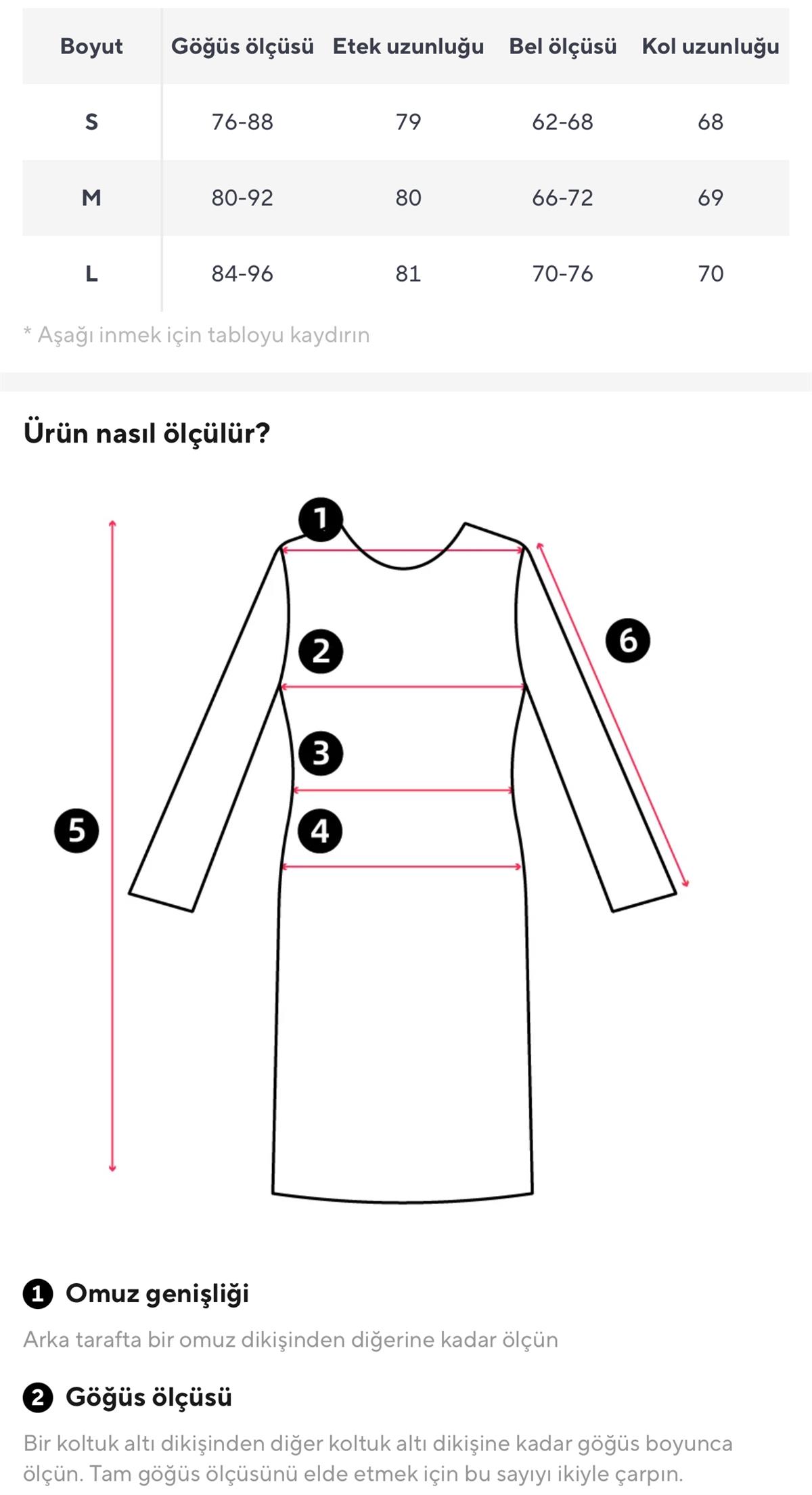 | Boyut | Göğüs ölçüsü | Etek uzunluğu | Bel ölçüsü | Kol uzunluğu |
|---|---|---|---|---|
| S | 76-88 | 79 | 62-68 | 68 |
| M | 80-92 | 80 | 66-72 | 69 |
| L | 84-96 | 81 | 70-76 | 70 |

* Aşağı inmek için tabloyu kaydırın

Ürün nasıl ölçülür?

1
2
3
4
5
6

1 Omuz genişliği

Arka tarafta bir omuz dikişinden diğerine kadar ölçün

2 Göğüs ölçüsü

Bir koltuk altı dikişinden diğer koltuk altı dikişine kadar göğüs boyunca ölçün. Tam göğüs ölçüsünü elde etmek için bu sayıyı ikiyle çarpın.