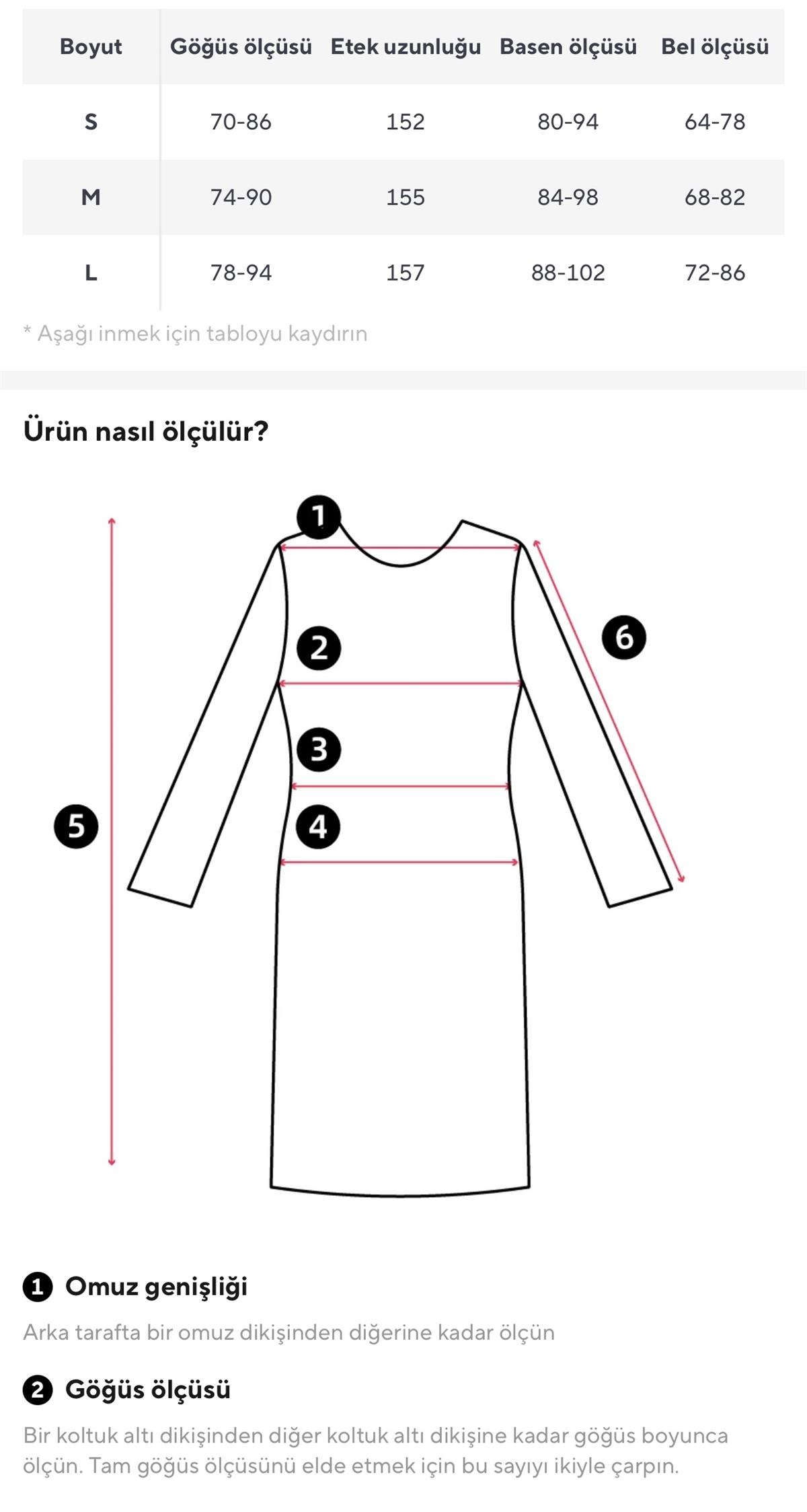 | Boyut | Göğüs ölçüsü | Etek uzunluğu | Basen ölçüsü | Bel ölçüsü |
|---|---|---|---|---|
| S | 70-86 | 152 | 80-94 | 64-78 |
| M | 74-90 | 155 | 84-98 | 68-82 |
| L | 78-94 | 157 | 88-102 | 72-86 |

* Aşağı inmek için tabloyu kaydırın

Ürün nasıl ölçülür?

1
2
3
4
5
6

1 Omuz genişliği

Arka tarafta bir omuz dikişinden diğerine kadar ölçün

2 Göğüs ölçüsü

Bir koltuk altı dikişinden diğer koltuk altı dikişine kadar göğüs boyunca ölçün. Tam göğüs ölçüsünü elde etmek için bu sayıyı ikiyle çarpın.