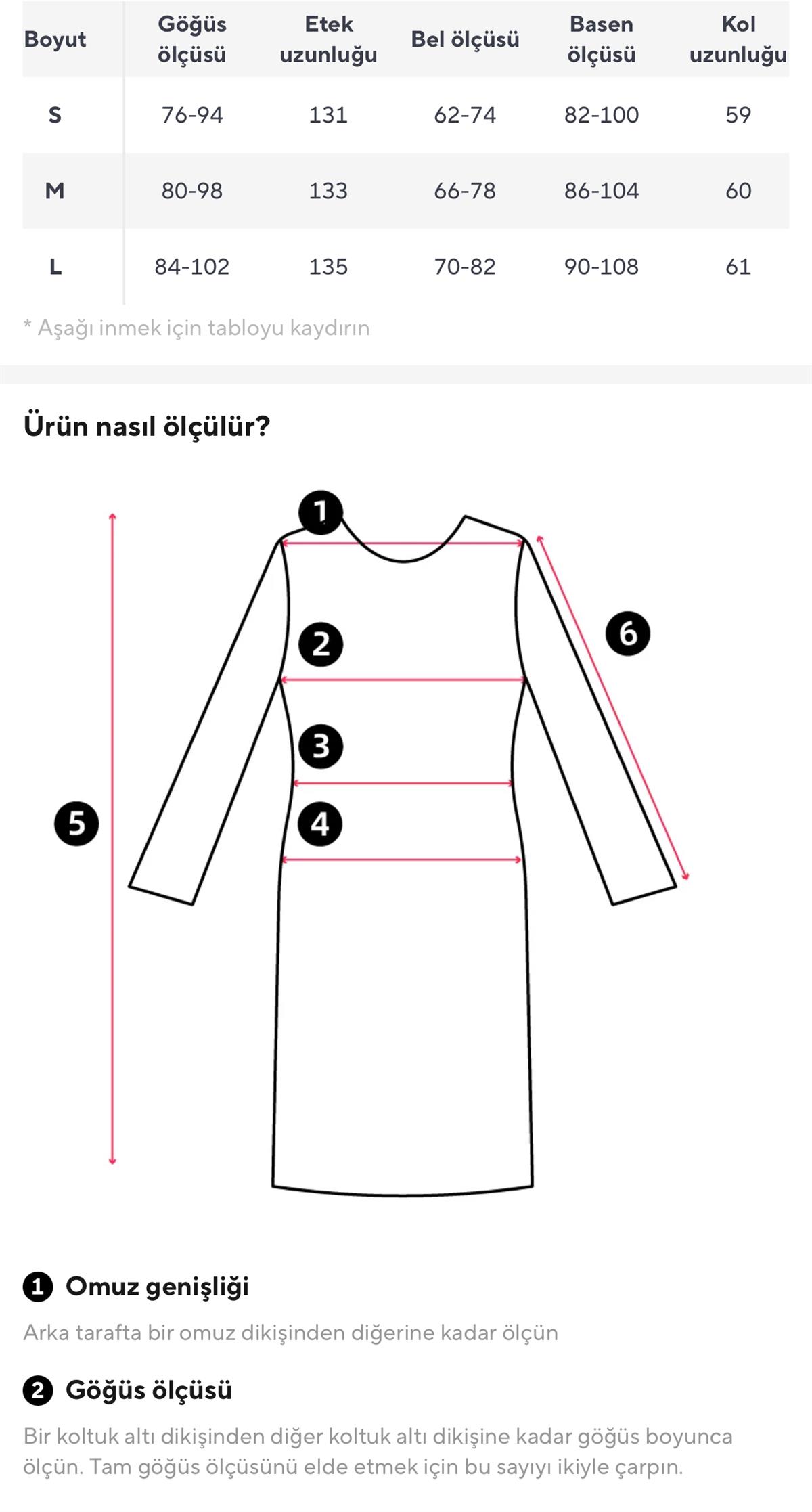 | Boyut | Göğüs ölçüsü | Etek uzunluğu | Bel ölçüsü | Basen ölçüsü | Kol uzunluğu |
|---|---|---|---|---|---|
| S | 76-94 | 131 | 62-74 | 82-100 | 59 |
| M | 80-98 | 133 | 66-78 | 86-104 | 60 |
| L | 84-102 | 135 | 70-82 | 90-108 | 61 |

* Aşağı inmek için tabloyu kaydırın

Ürün nasıl ölçülür?

1
2
3
4
5
6

1 Omuz genişliği

Arka tarafta bir omuz dikişinden diğerine kadar ölçün

2 Göğüs ölçüsü

Bir koltuk altı dikişinden diğer koltuk altı dikişine kadar göğüs boyunca ölçün. Tam göğüs ölçüsünü elde etmek için bu sayıyı ikiyle çarpın.