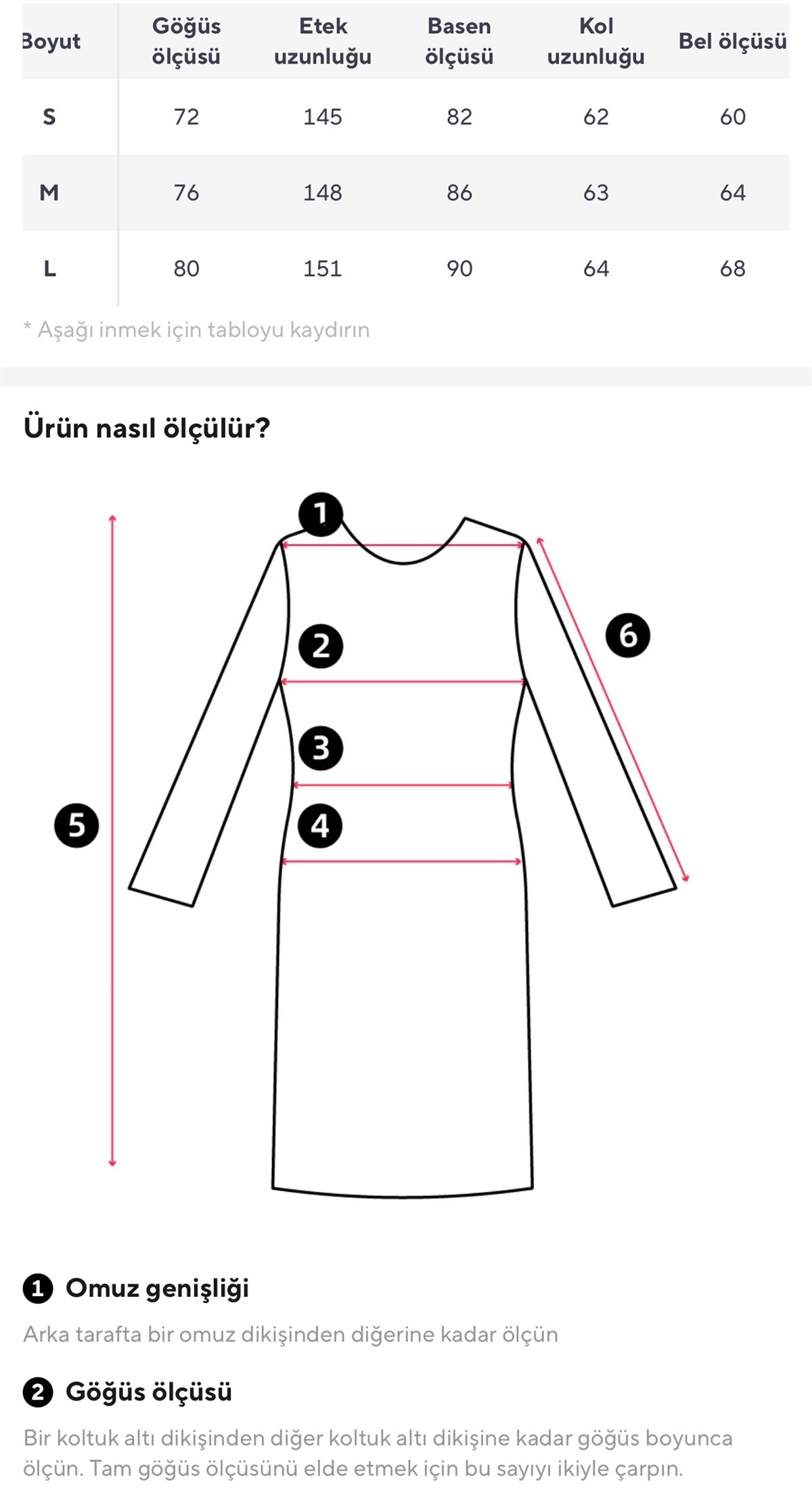 | Boyut | Göğüs ölçüsü | Etek uzunluğu | Basen ölçüsü | Kol uzunluğu | Bel ölçüsü |
|---|---|---|---|---|---|
| S | 72 | 145 | 82 | 62 | 60 |
| M | 76 | 148 | 86 | 63 | 64 |
| L | 80 | 151 | 90 | 64 | 68 |

* Aşağı inmek için tabloyu kaydırın

Ürün nasıl ölçülür?

1

2

3

4

5

6

1 Omuz genişliği

Arka tarafta bir omuz dikişinden diğerine kadar ölçün

2 Göğüs ölçüsü

Bir koltuk altı dikişinden diğer koltuk altı dikişine kadar göğüs boyunca ölçün. Tam göğüs ölçüsünü elde etmek için bu sayıyı ikiyle çarpın.