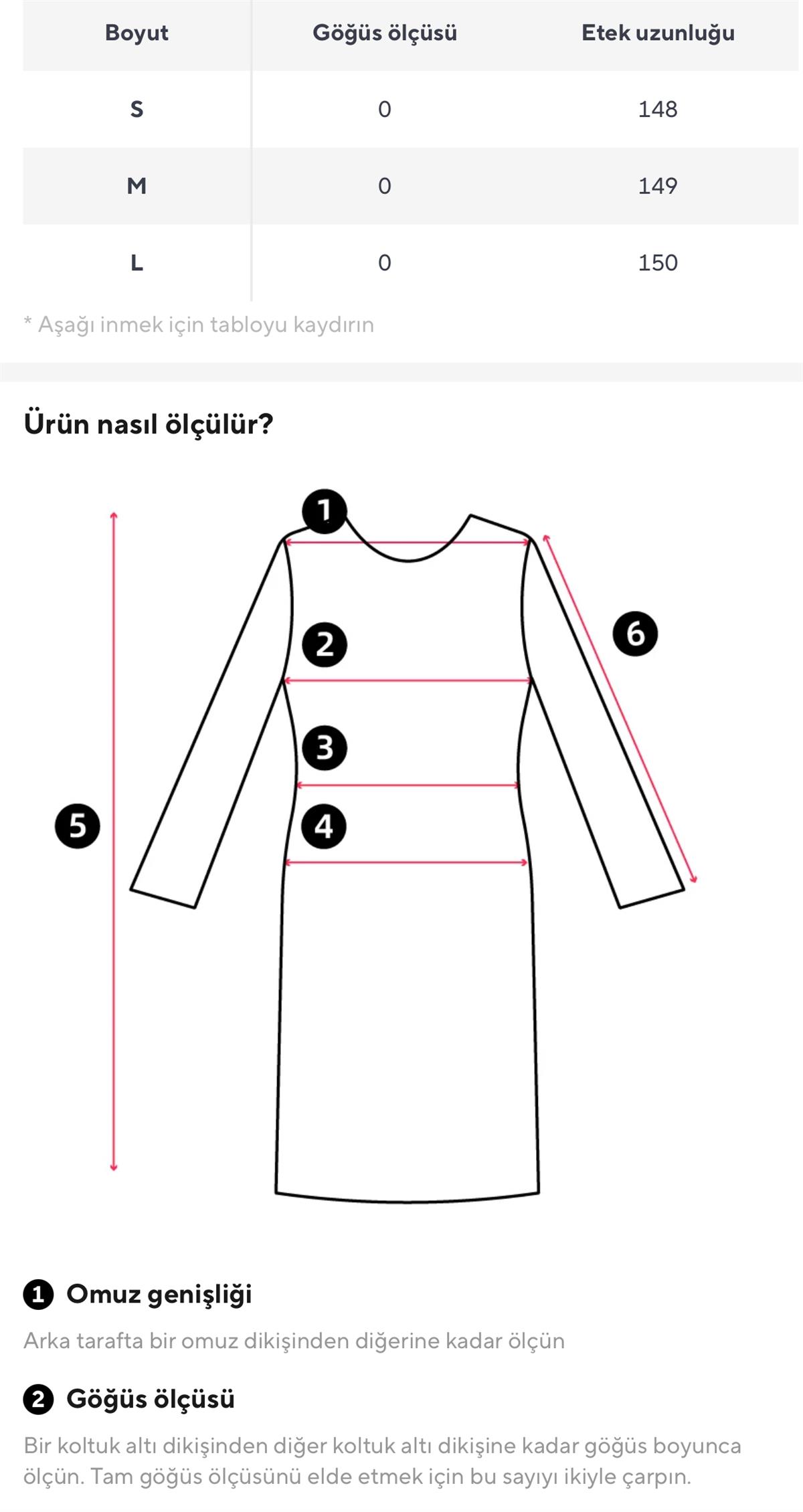 | Boyut | Göğüs ölçüsü | Etek uzunluğu |
|---|---|---|
| S | 0 | 148 |
| M | 0 | 149 |
| L | 0 | 150 |

* Aşağı inmek için tabloyu kaydırın

Ürün nasıl ölçülür?

1

2

3

4

5

6

1 Omuz genişliği

Arka tarafta bir omuz dikişinden diğerine kadar ölçün

2 Göğüs ölçüsü

Bir koltuk altı dikişinden diğer koltuk altı dikişine kadar göğüs boyunca ölçün. Tam göğüs ölçüsünü elde etmek için bu sayıyı ikiyle çarpın.