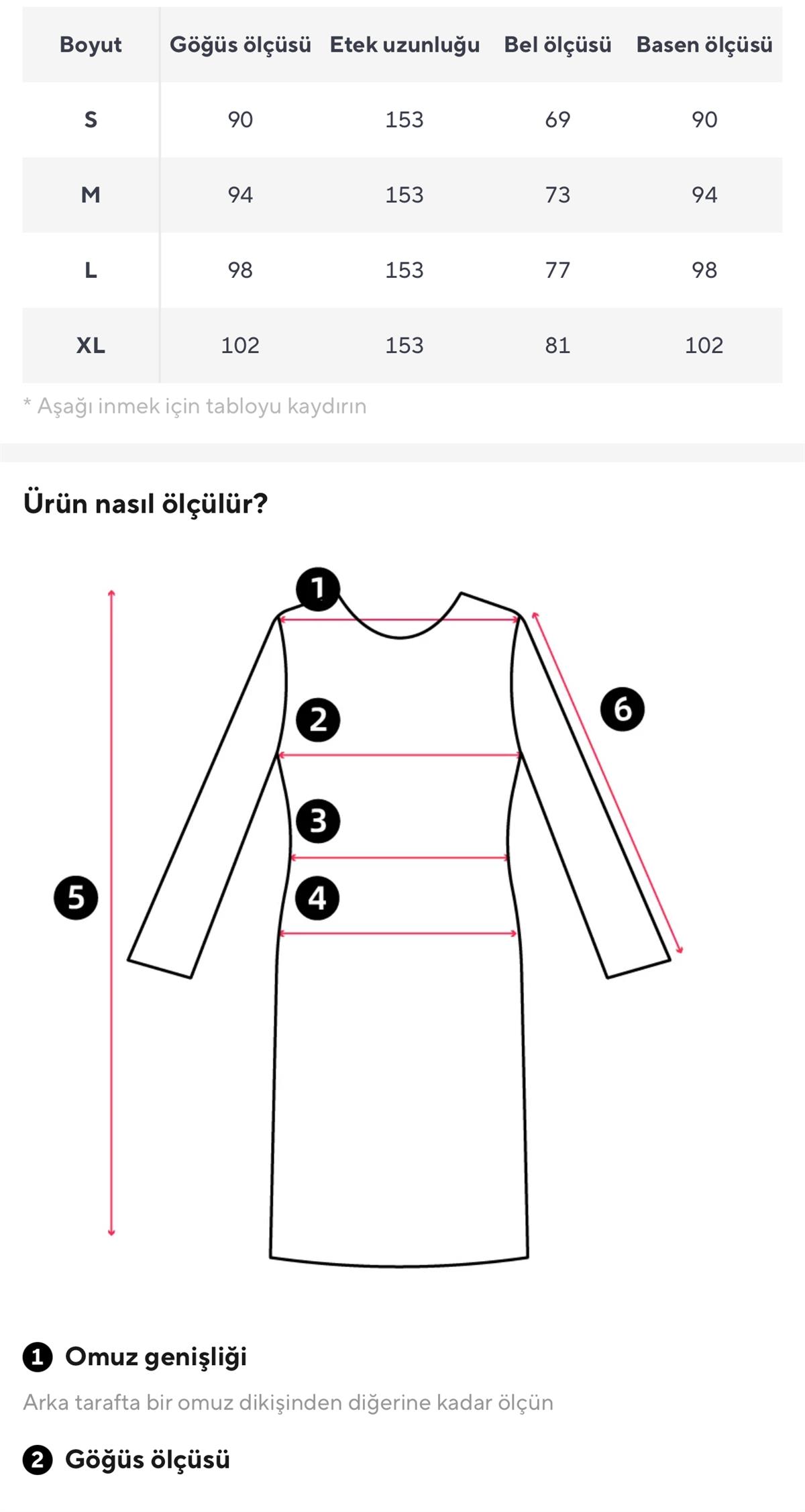 | Boyut | Göğüs ölçüsü | Etek uzunluğu | Bel ölçüsü | Basen ölçüsü |
|---|---|---|---|---|
| S | 90 | 153 | 69 | 90 |
| M | 94 | 153 | 73 | 94 |
| L | 98 | 153 | 77 | 98 |
| XL | 102 | 153 | 81 | 102 |

* Aşağı inmek için tabloyu kaydırın

Ürün nasıl ölçülür?

1
2
3
4
5
6

1 Omuz genişliği

Arka tarafta bir omuz dikişinden diğerine kadar ölçün

2 Göğüs ölçüsü