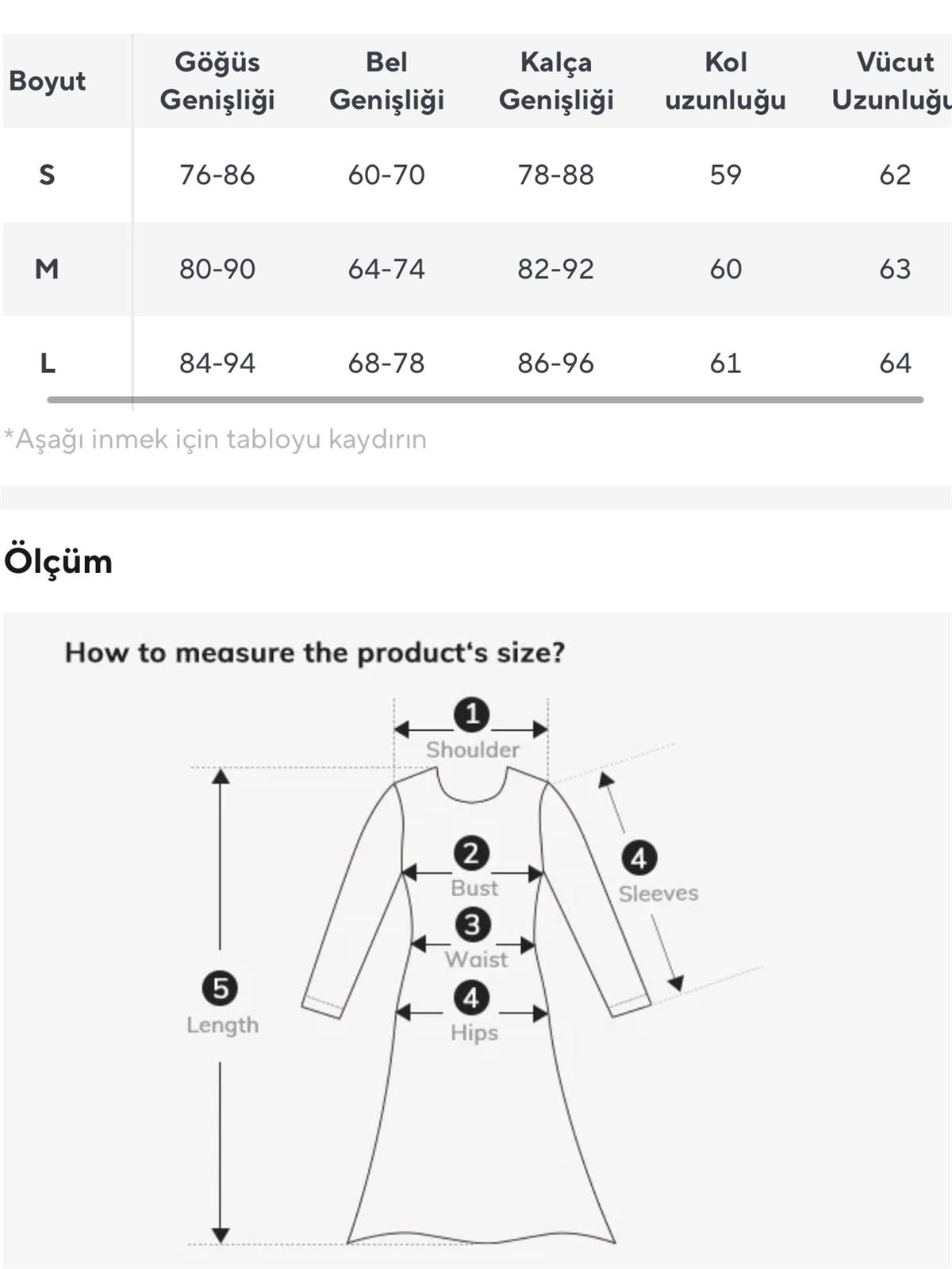 | Boyut | Göğüs Genişliği | Bel Genişliği | Kalça Genişliği | Kol uzunluğu | Vücut Uzunluğu |
|---|---|---|---|---|---|
| S | 76-86 | 60-70 | 78-88 | 59 | 62 |
| M | 80-90 | 64-74 | 82-92 | 60 | 63 |
| L | 84-94 | 68-78 | 86-96 | 61 | 64 |

*Aşağı inmek için tabloyu kaydırın

Ölçüm

How to measure the product's size?

1 Shoulder

2 Bust

3 Waist

4 Hips

4 Sleeves

5 Length