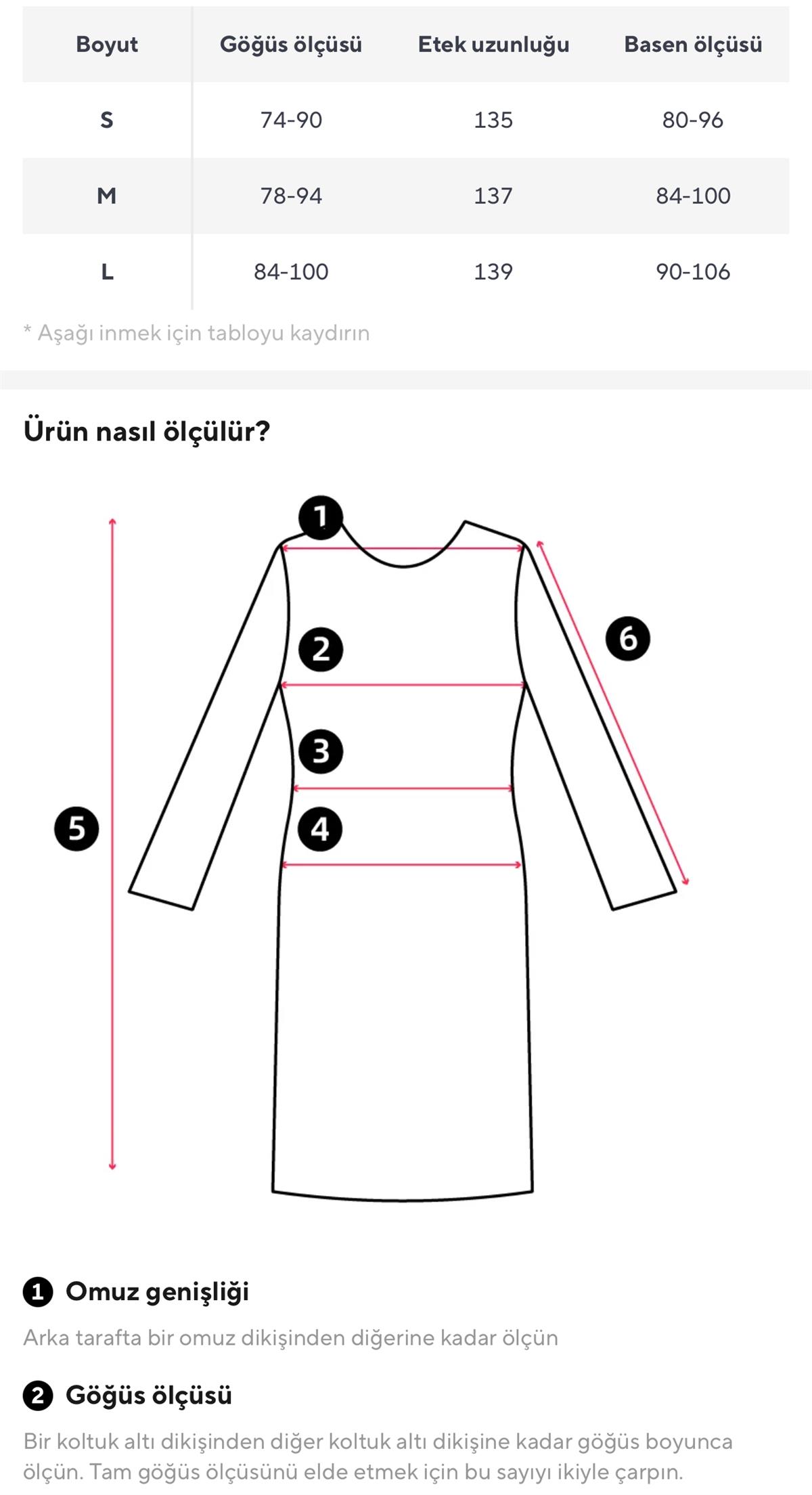 | Boyut | Göğüs ölçüsü | Etek uzunluğu | Basen ölçüsü |
|---|---|---|---|
| S | 74-90 | 135 | 80-96 |
| M | 78-94 | 137 | 84-100 |
| L | 84-100 | 139 | 90-106 |

* Aşağı inmek için tabloyu kaydırın

Ürün nasıl ölçülür?

1

2

3

4

5

6

1 Omuz genişliği

Arka tarafta bir omuz dikişinden diğerine kadar ölçün

2 Göğüs ölçüsü

Bir koltuk altı dikişinden diğer koltuk altı dikişine kadar göğüs boyunca ölçün. Tam göğüs ölçüsünü elde etmek için bu sayıyı ikiyle çarpın.