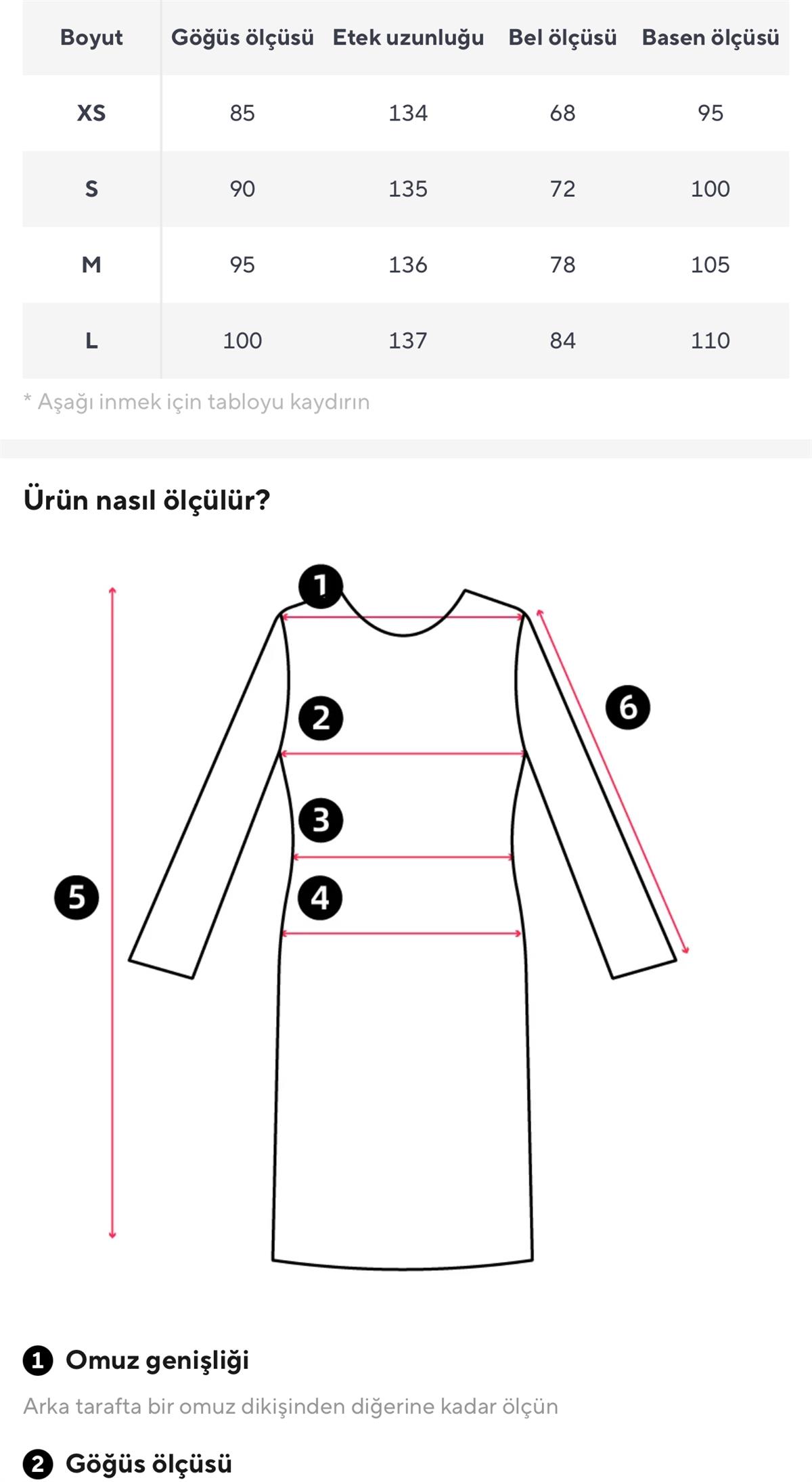 | Boyut | Göğüs ölçüsü | Etek uzunluğu | Bel ölçüsü | Basen ölçüsü |
|---|---|---|---|---|
| XS | 85 | 134 | 68 | 95 |
| S | 90 | 135 | 72 | 100 |
| M | 95 | 136 | 78 | 105 |
| L | 100 | 137 | 84 | 110 |

* Aşağı inmek için tabloyu kaydırın

Ürün nasıl ölçülür?

1
2
3
4
5
6

1 Omuz genişliği

Arka tarafta bir omuz dikişinden diğerine kadar ölçün

2 Göğüs ölçüsü