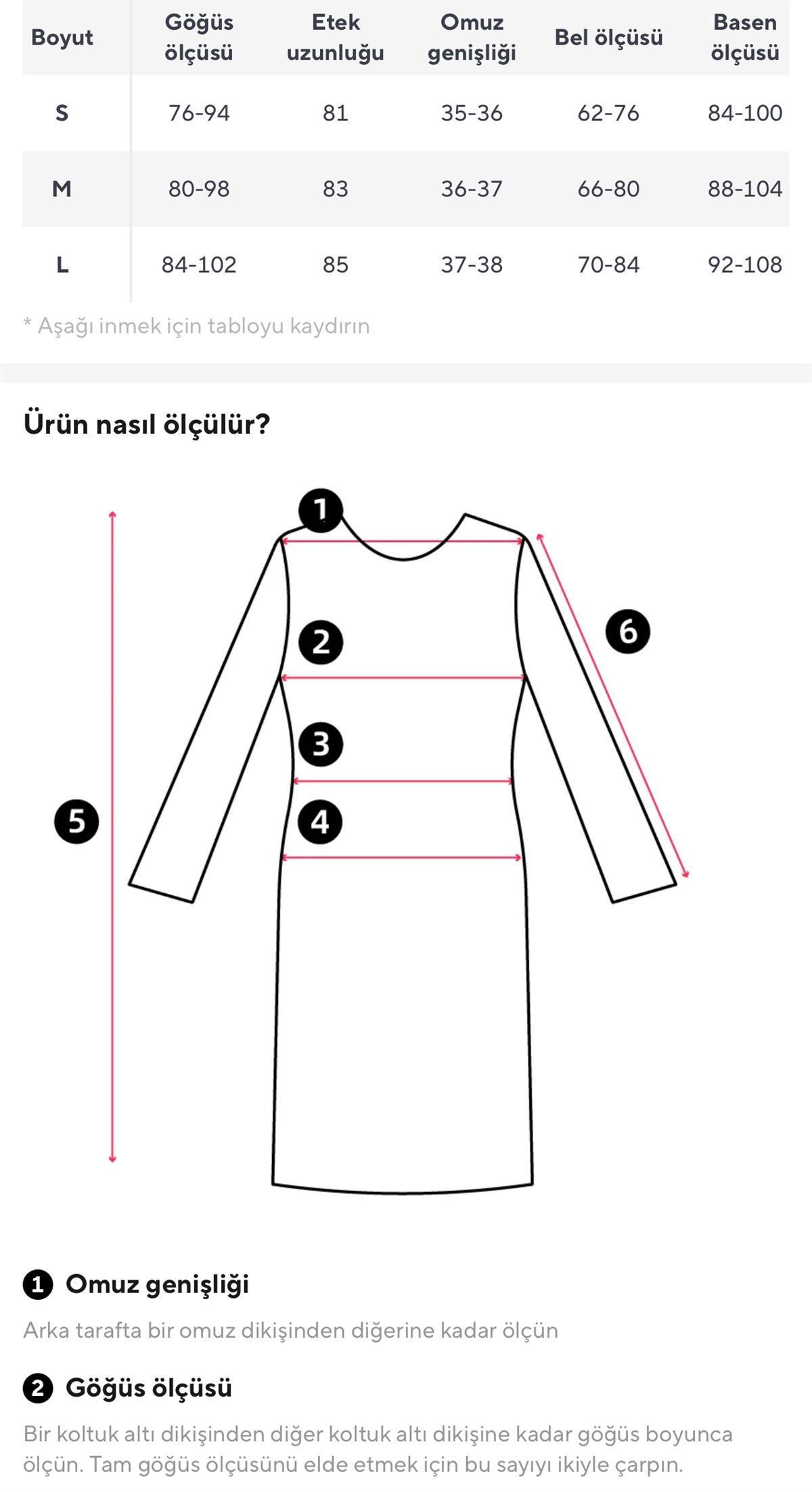 | Boyut | Göğüs ölçüsü | Etek uzunluğu | Omuz genişliği | Bel ölçüsü | Basen ölçüsü |
|---|---|---|---|---|---|
| S | 76-94 | 81 | 35-36 | 62-76 | 84-100 |
| M | 80-98 | 83 | 36-37 | 66-80 | 88-104 |
| L | 84-102 | 85 | 37-38 | 70-84 | 92-108 |

* Aşağı inmek için tabloyu kaydırın

Ürün nasıl ölçülür?

1
2
3
4
5
6

1 Omuz genişliği

Arka tarafta bir omuz dikişinden diğerine kadar ölçün

2 Göğüs ölçüsü

Bir koltuk altı dikişinden diğer koltuk altı dikişine kadar göğüs boyunca ölçün. Tam göğüs ölçüsünü elde etmek için bu sayıyı ikiyle çarpın.