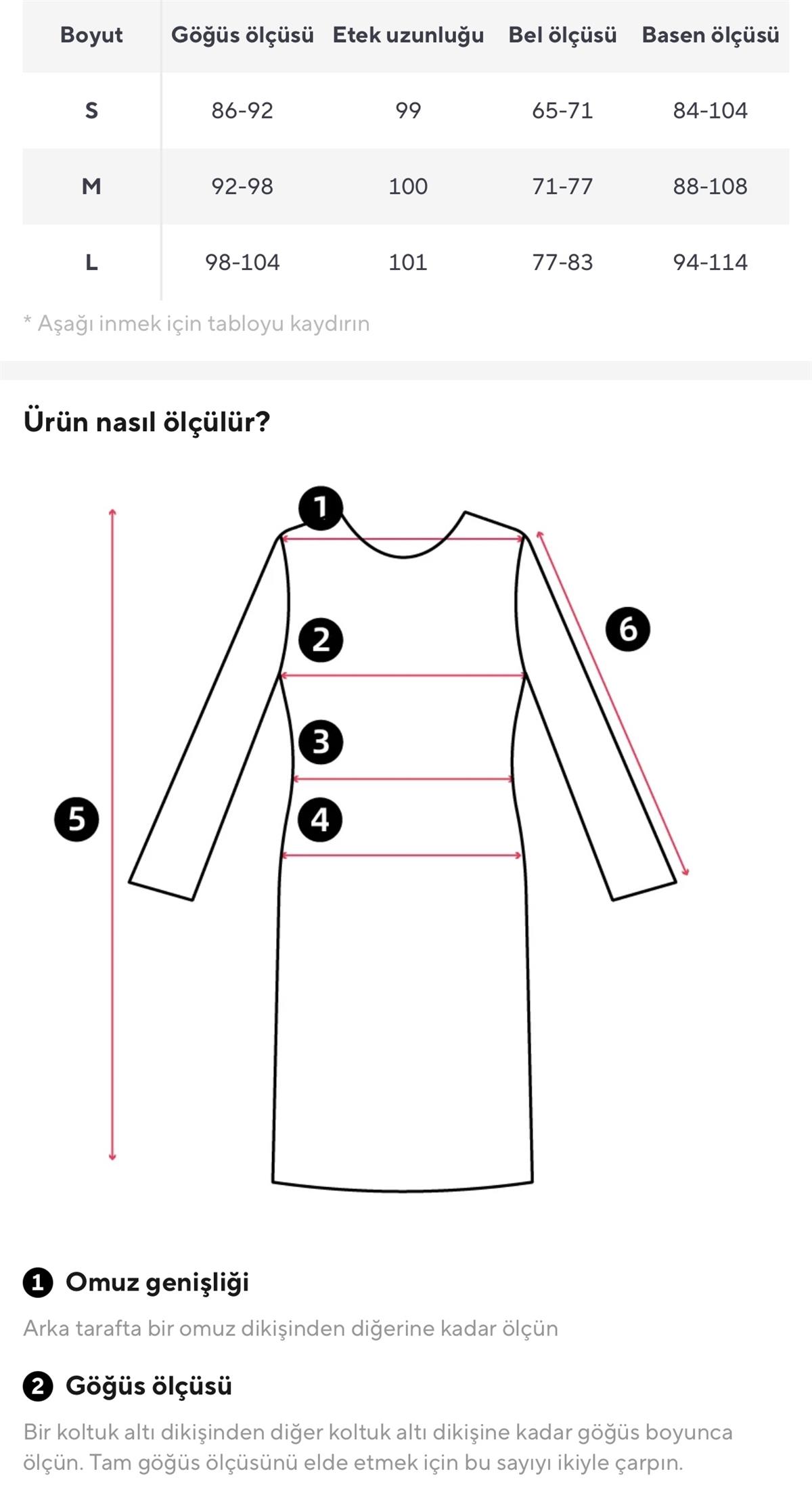 | Boyut | Göğüs ölçüsü | Etek uzunluğu | Bel ölçüsü | Basen ölçüsü |
|---|---|---|---|---|
| S | 86-92 | 99 | 65-71 | 84-104 |
| M | 92-98 | 100 | 71-77 | 88-108 |
| L | 98-104 | 101 | 77-83 | 94-114 |

* Aşağı inmek için tabloyu kaydırın

Ürün nasıl ölçülür?

1
2
3
4
5
6

1 Omuz genişliği

Arka tarafta bir omuz dikişinden diğerine kadar ölçün

2 Göğüs ölçüsü

Bir koltuk altı dikişinden diğer koltuk altı dikişine kadar göğüs boyunca ölçün. Tam göğüs ölçüsünü elde etmek için bu sayıyı ikiyle çarpın.